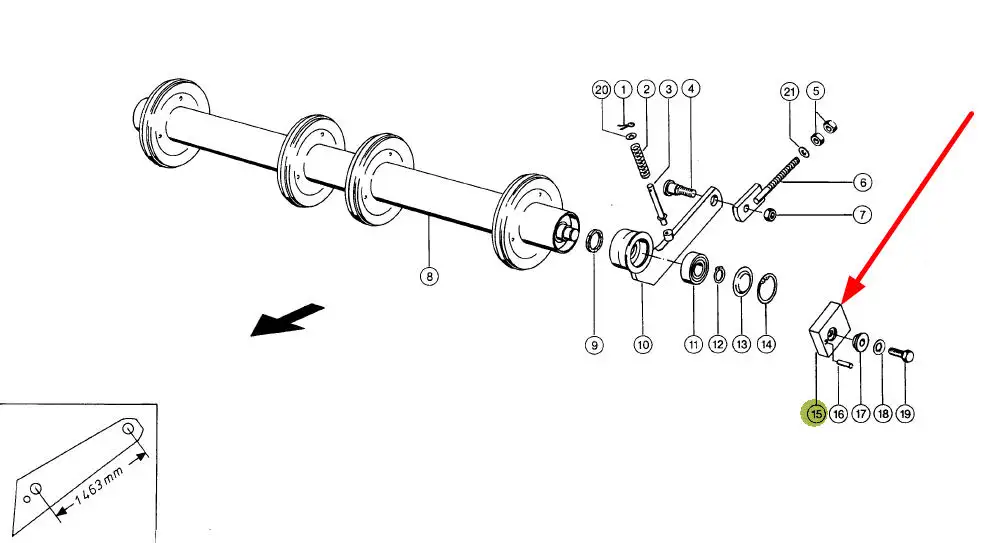 20 1 2 3 4
21 5
6
7
8
9 10 11 12 13 14
15 16 17 18 19
1463 mm