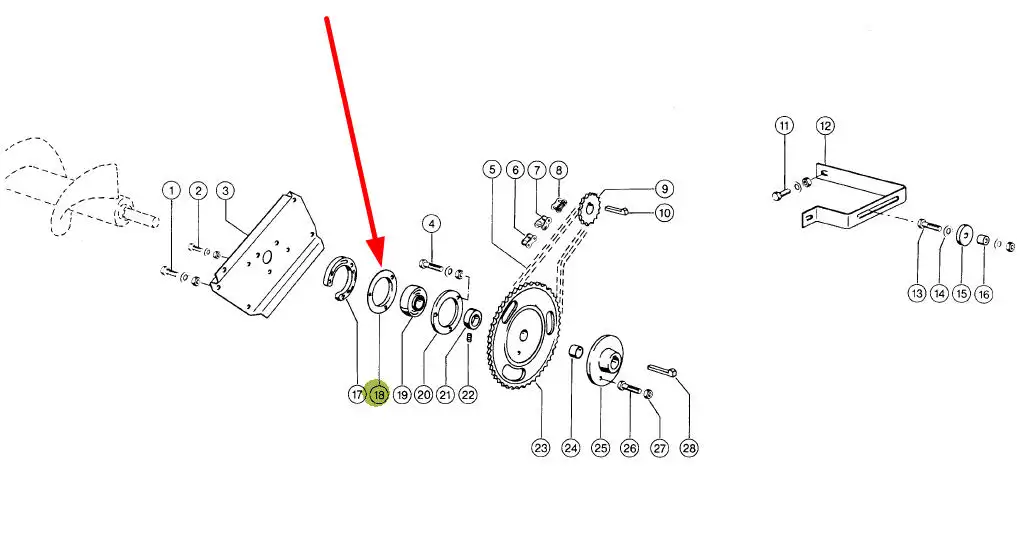 1 2 3 4 5 6 7 8 9 10 11 12 13 14 15 16 17 18 19 20 21 22 23 24 25 26 27 28