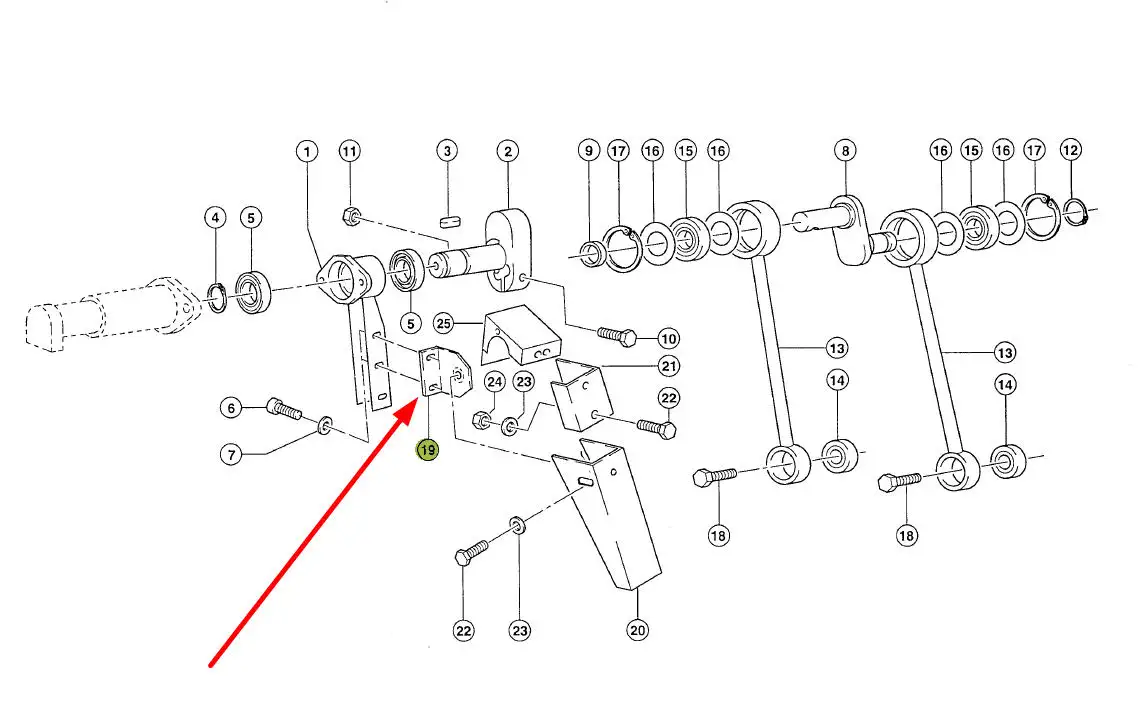 1
11
3
2
9
17
16
15
16
8
16
15
16
17
12
4
5
5
25
10
21
13
13
6
24
23
22
14
14
7
19
18
18
22
23
20