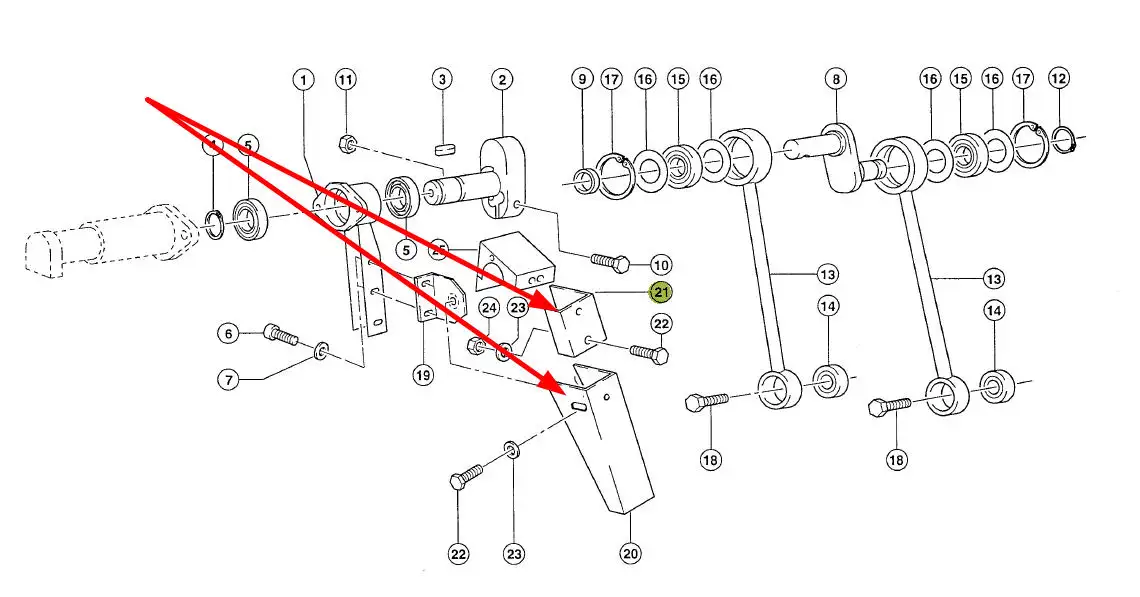 1
11
3
2
9
17
16
15
16
8
16
15
16
17
12
4
5
5
25
10
21
13
13
24
23
22
14
14
6
7
19
18
18
22
23
20