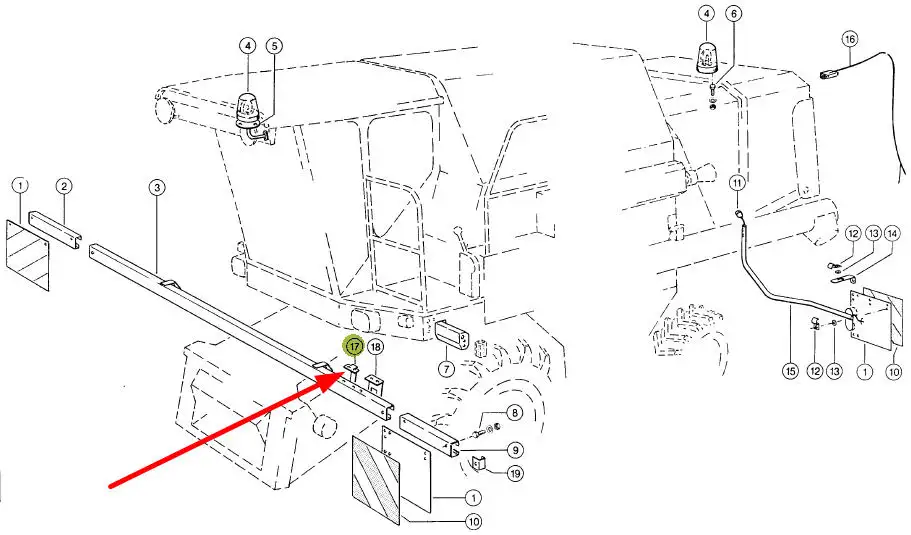 4
5
1
2
3
17
18
7
8
9
19
1
10
4
6
16
11
12
13
14
15
12
13
1
10