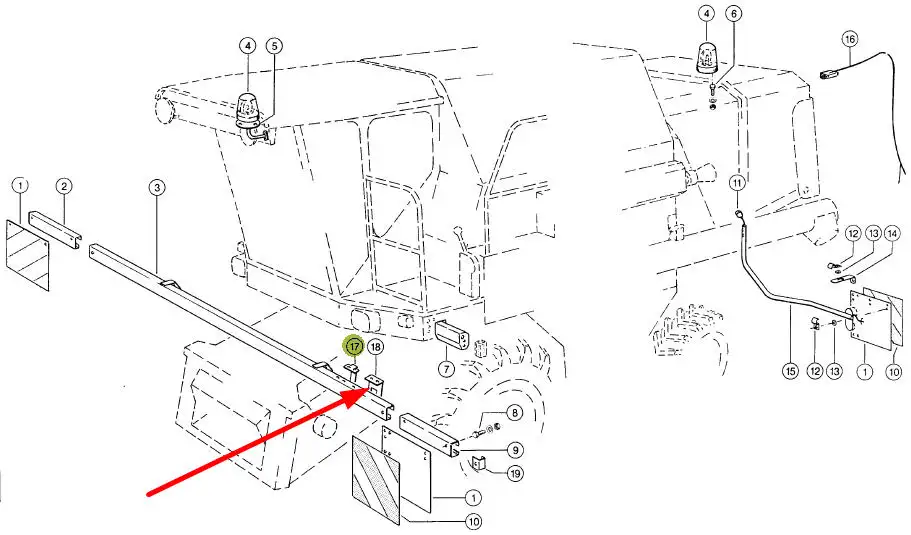 4
5
1
2
3
17
18
7
8
9
19
1
10
4
6
16
11
12
13
14
15
12
13
1
10