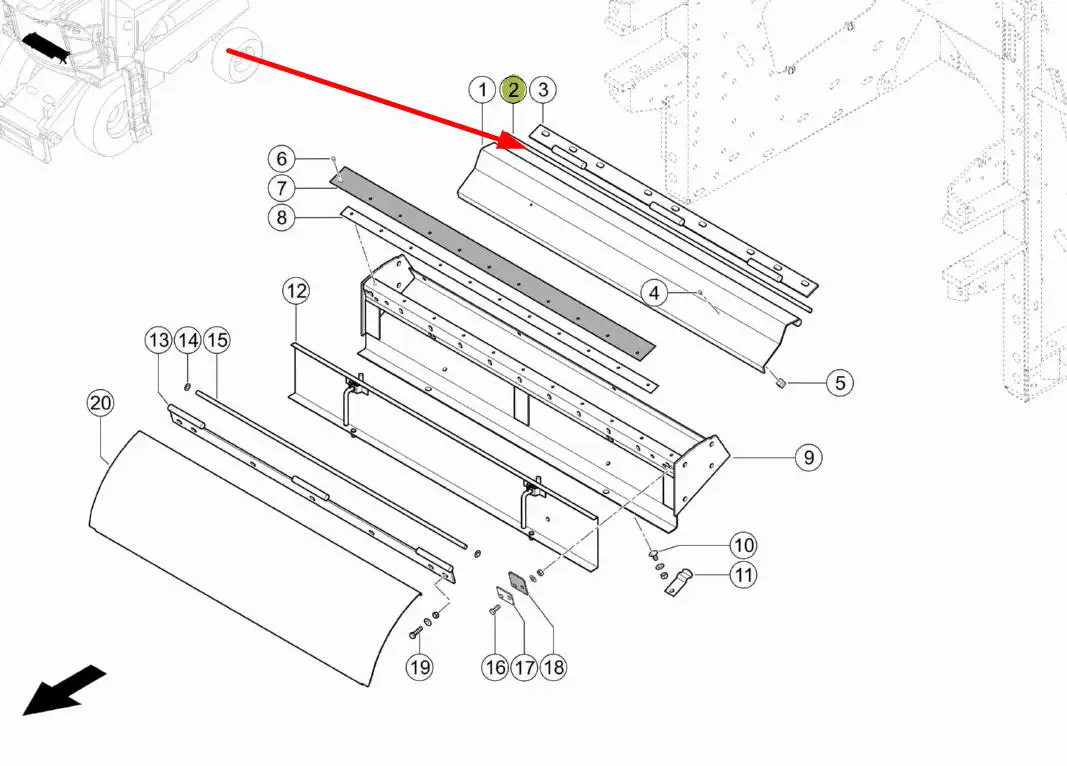 1
2
3
6
7
8
4
5
12
13
14
15
20
9
10
11
19
16
17
18