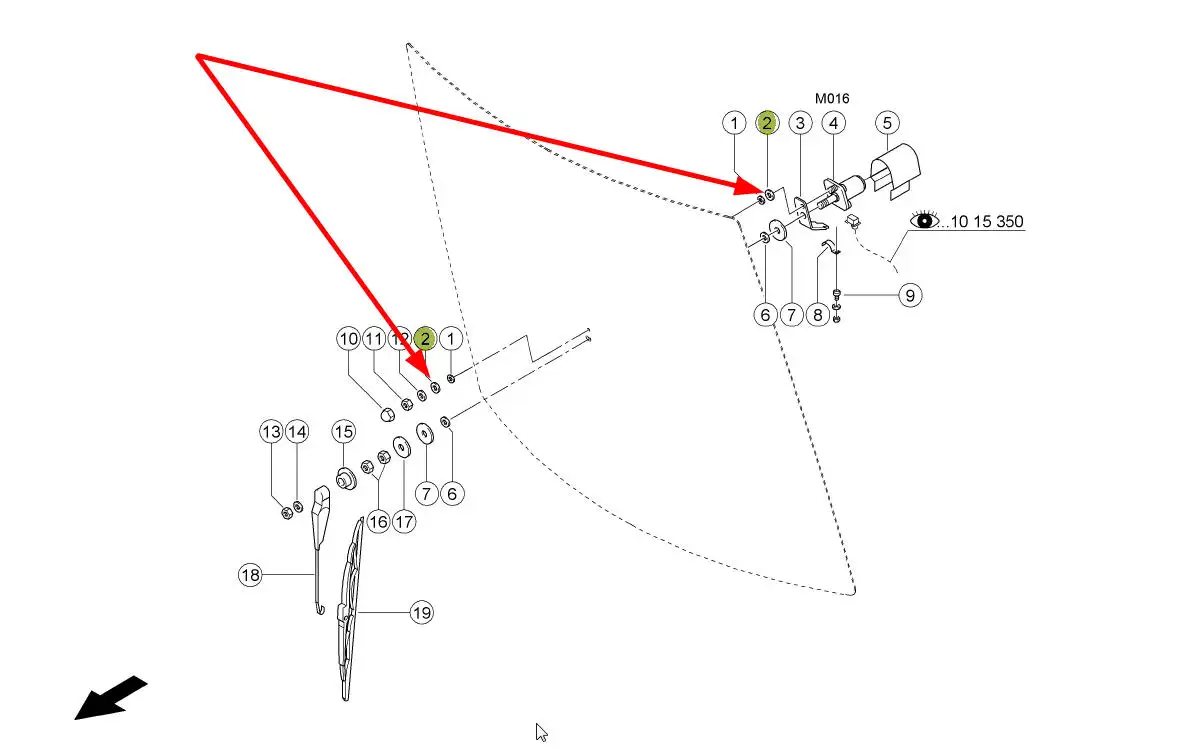 M016
1
2
3
4
5
...10 15 350
6
7
8
9
10
11
12
2
1
13
14
15
7
6
16
17
18
19