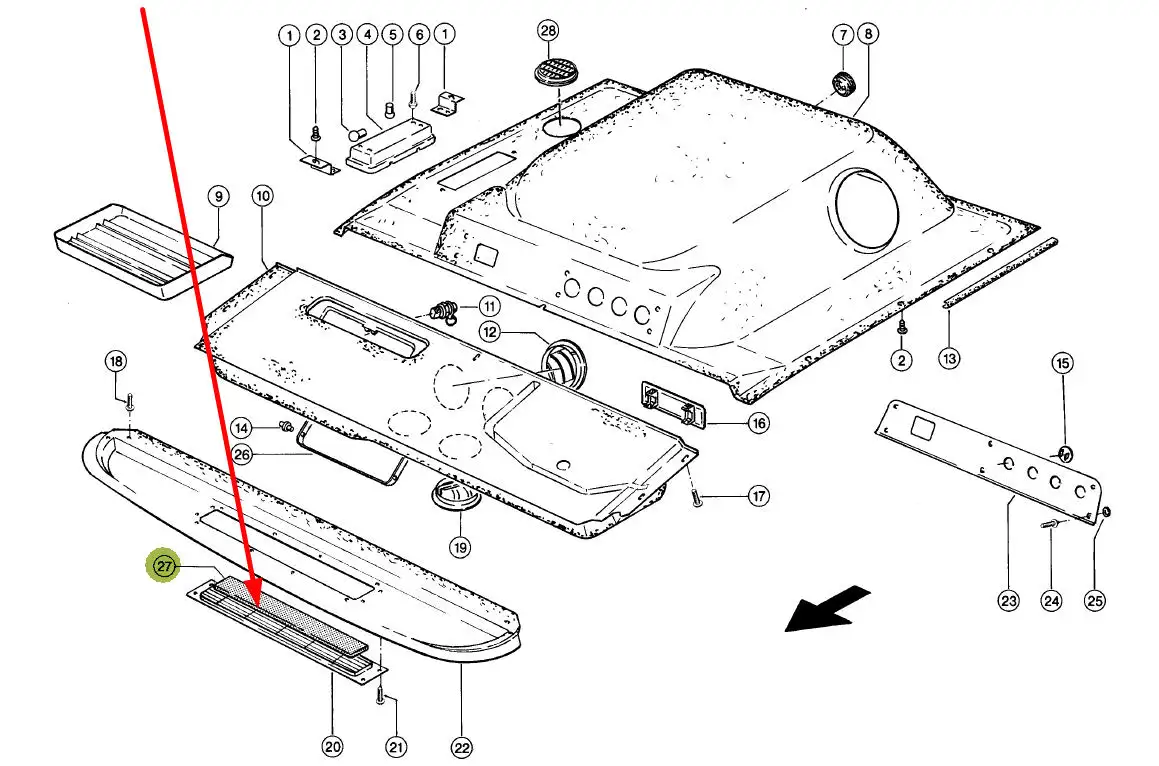 1
2
3
4
5
6
1
28
7
8
9
10
11
12
2
13
18
14
26
16
15
17
19
27
23
24
25
20
21
22