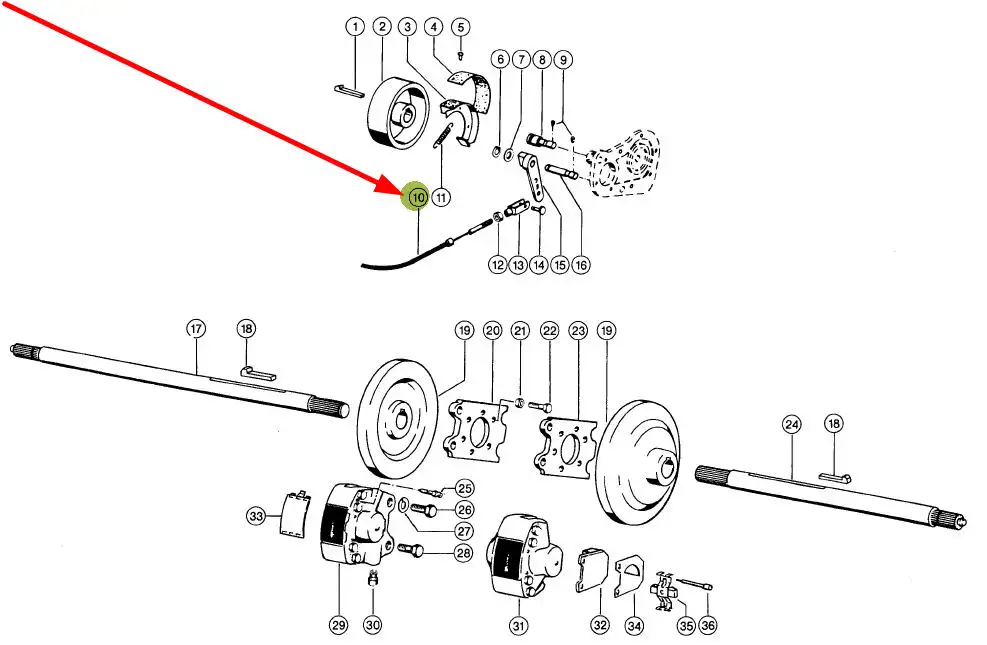 1 2 3 4 5 6 7 8 9 10 11 12 13 14 15 16 17 18 19 20 21 22 23 19 24 18 25 26 27 28 33 29 30 31 32 34 35 36