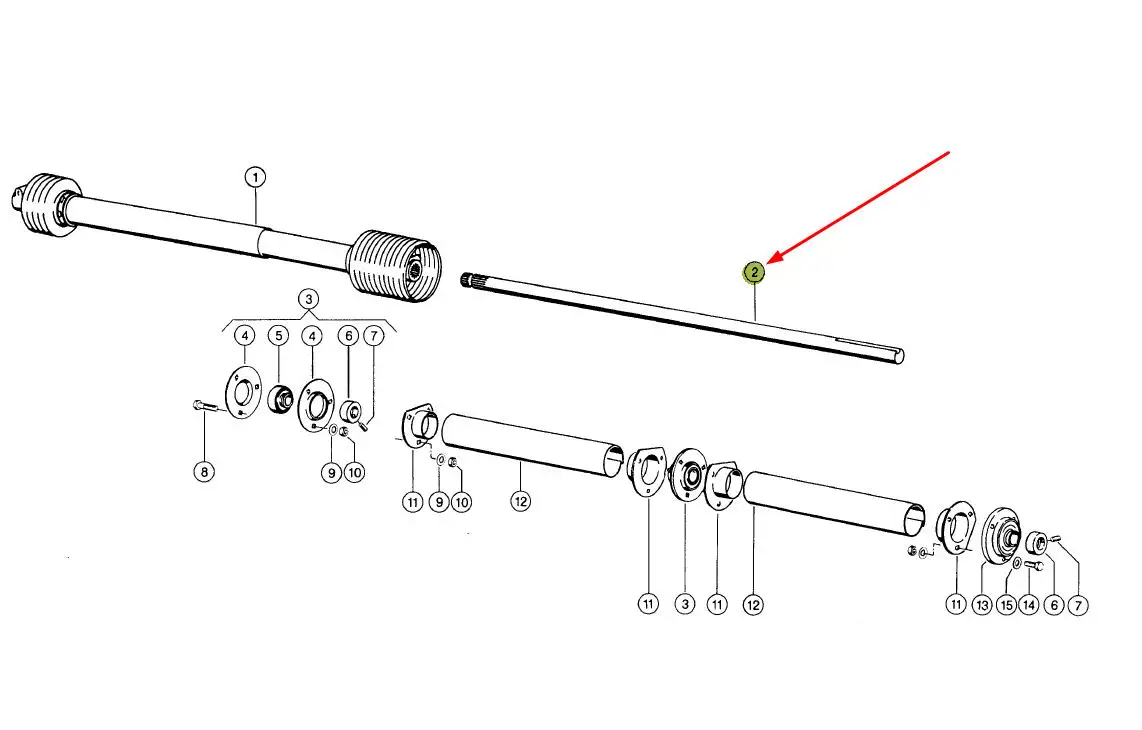 1
2
3
4
5
4
6
7
8
9
10
11
9
10
12
11
3
11
12
11
13
15
14
6
7