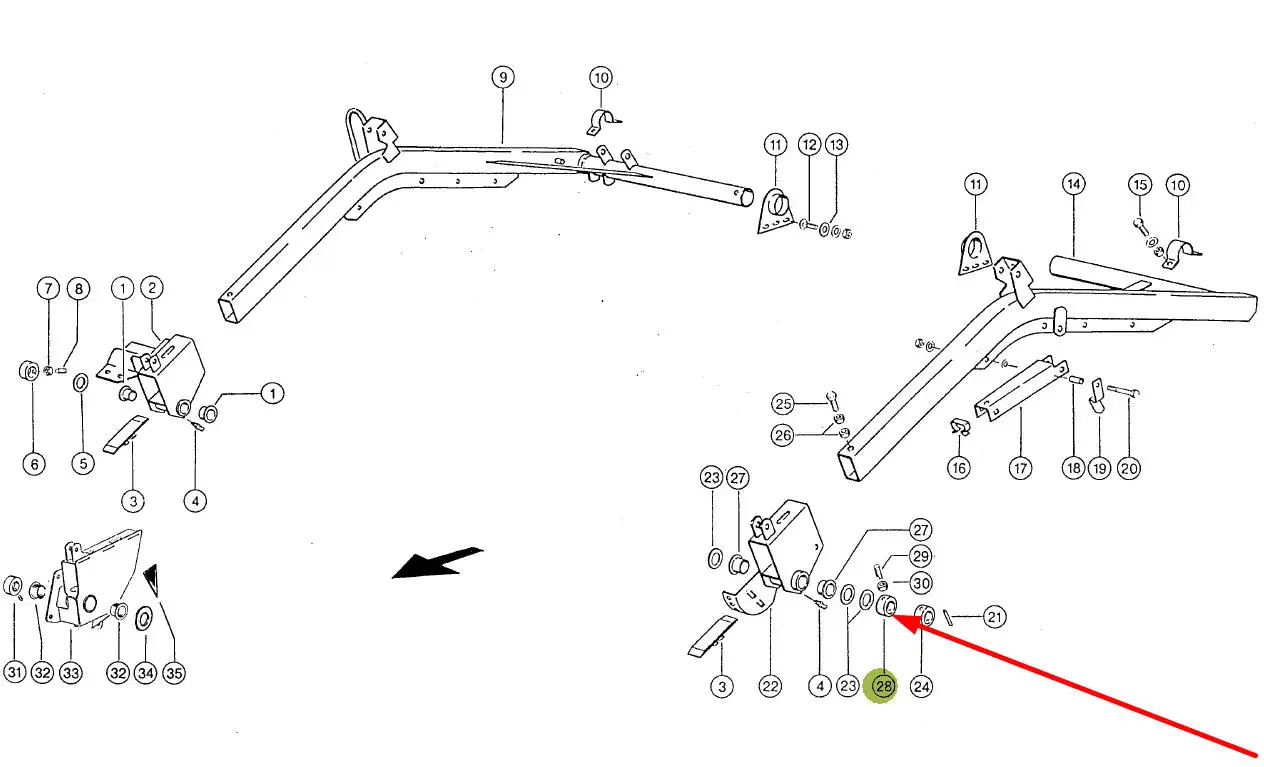 9
10
11
12
13
11
14
15
10
7
8
1
2
1
6
5
3
4
25
26
16
17
18
19
20
23
27
27
29
30
21
31
32
33
32
34
35
3
22
4
23
28
24