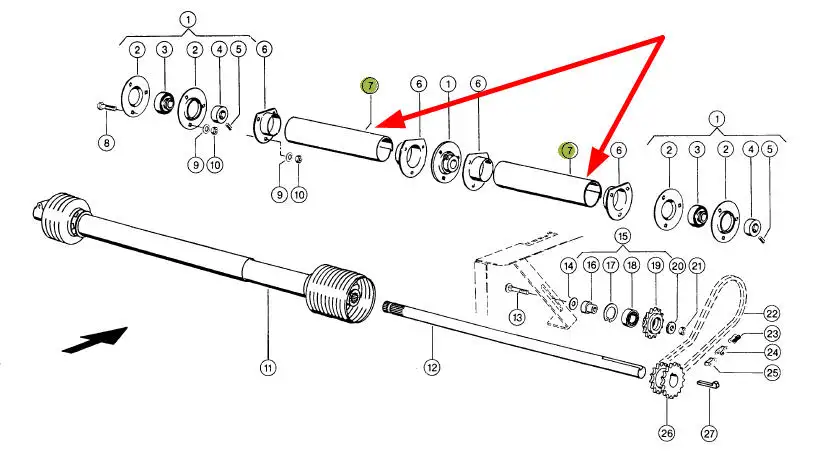 1
2 3 2 4 5 6
7 6 1 6
8
9 10
9 10
7 6
1
2 3 2 4 5
15
14 16 17 18 19 20 21
13
22
23
24
25
11 12
26 27