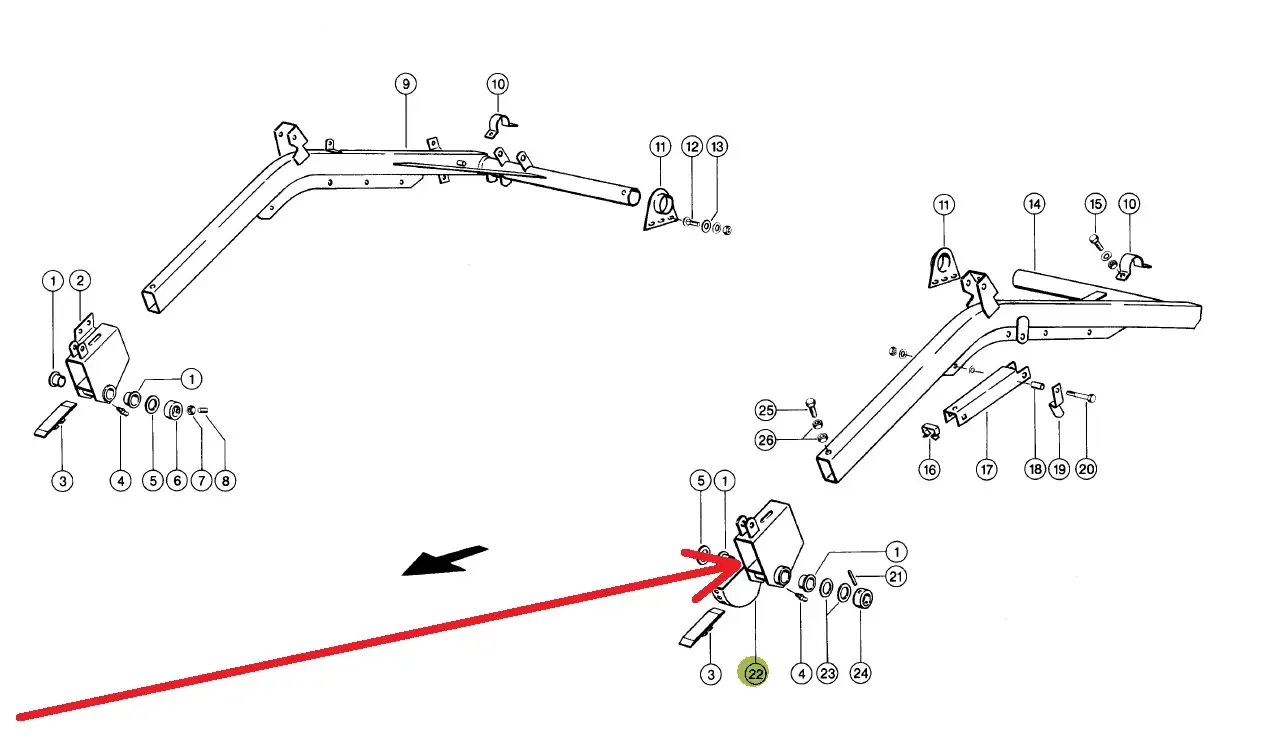 9
10
11
12
13
1
2
1
3
4
5
6
7
8
11
14
15
10
25
26
16
17
18
19
20
5
1
1
21
3
22
4
23
24