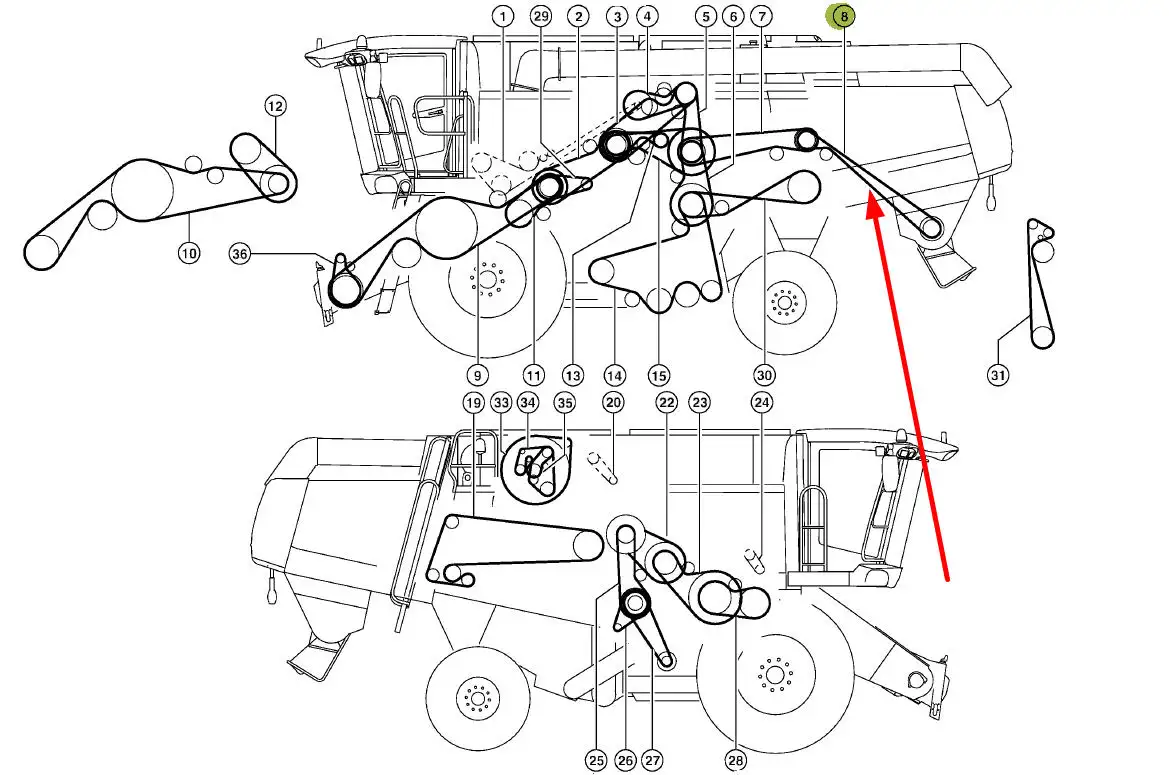 1
29
2
3
4
5
6
7
8
12
10
36
9
11
13
14
15
30
31
19
33
34
35
20
22
23
24
25
26
27
28