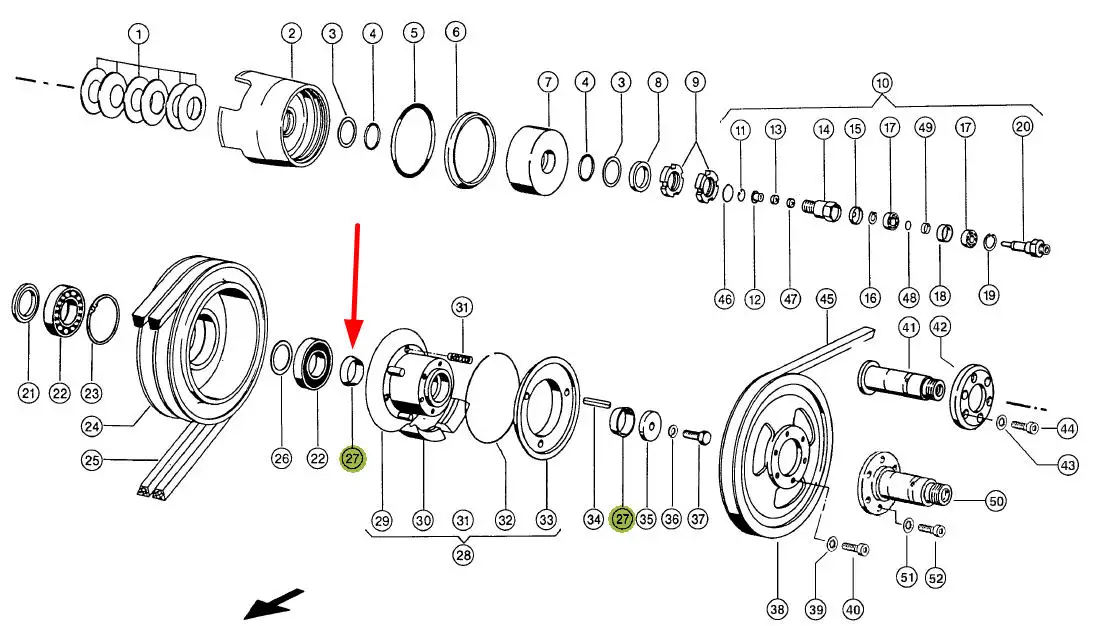 1 2 3 4 5 6 7 4 3 8 9 10
11 13 14 15 17 49 17 20
46 12 47 16 48 18 19
31
21 22 23 24 25 26 22 27 29 30 31 32 33 28 34 27 35 36 37 45 41 42 44 43 50 38 39 40 51 52