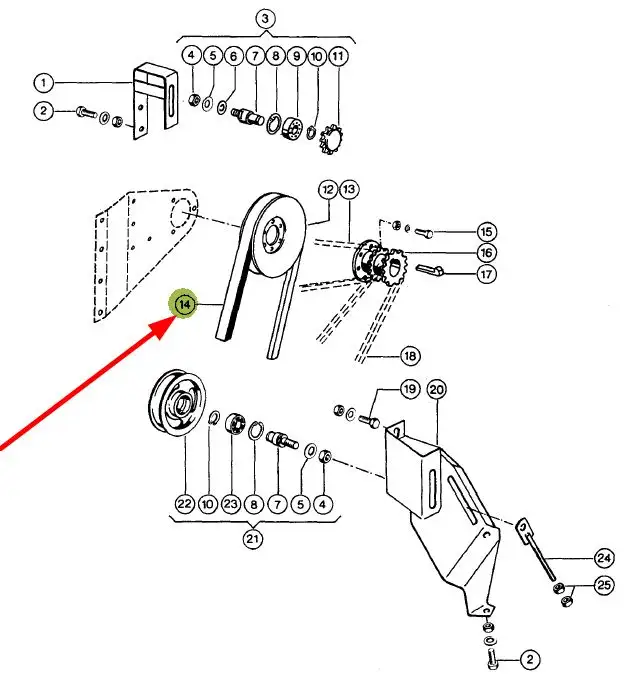 3
4 5 6 7 8 9 10 11
1
2
12 13
15
16
17
14
18
19 20
22 10 23 8 7 5 4
21
24
25
2