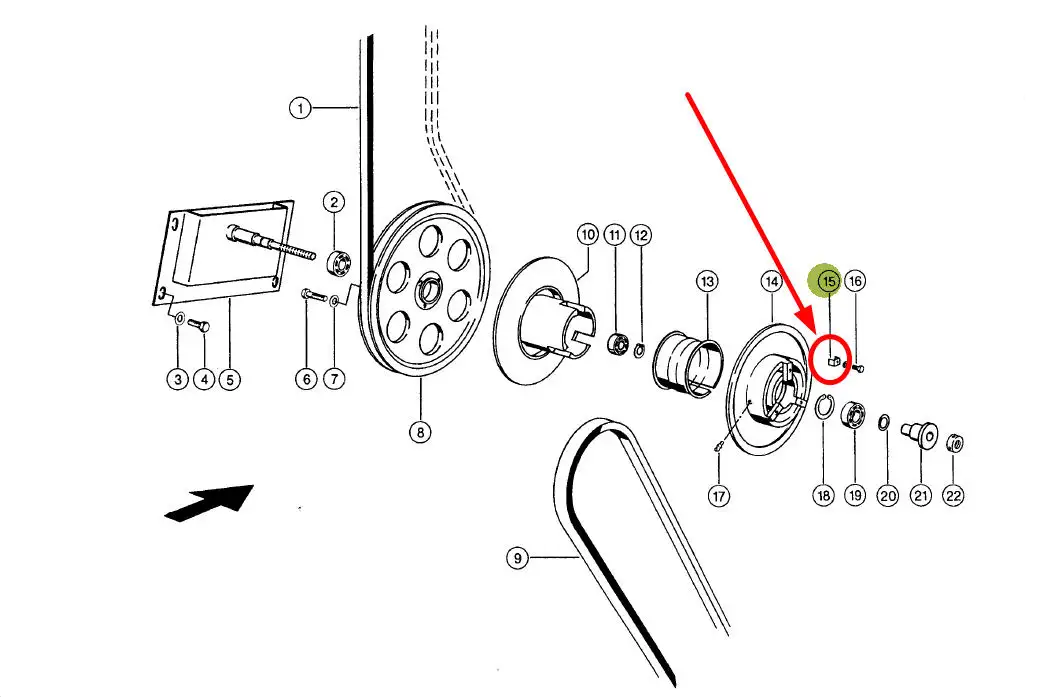 1
2
10
11
12
13
14
15
16
3
4
5
6
7
8
17
18
19
20
21
22
9