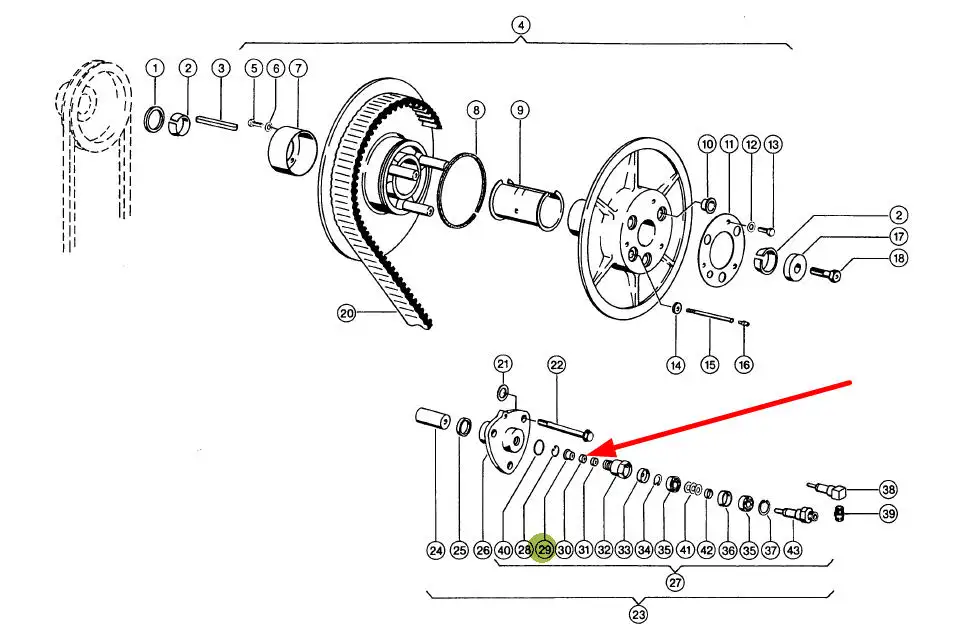 4
1 2 3 5 6 7
8 9
10 11 12 13
2
17
18
20
14 15 16
21 22
38
39
24 25 26 40 28 29 30 31 32 33 34 35 41 42 36 35 37 43
27
23