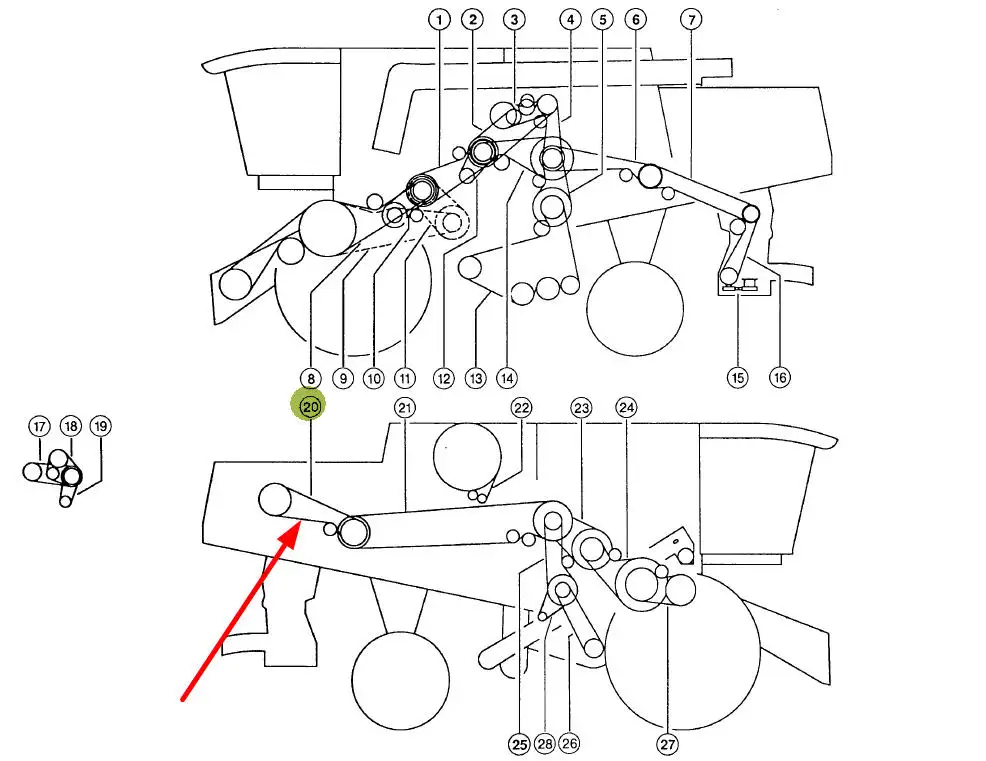 1 2 3 4 5 6 7

8 9 10 11 12 13 14 15 16

17 18 19

20 21 22 23 24

25 28 26 27