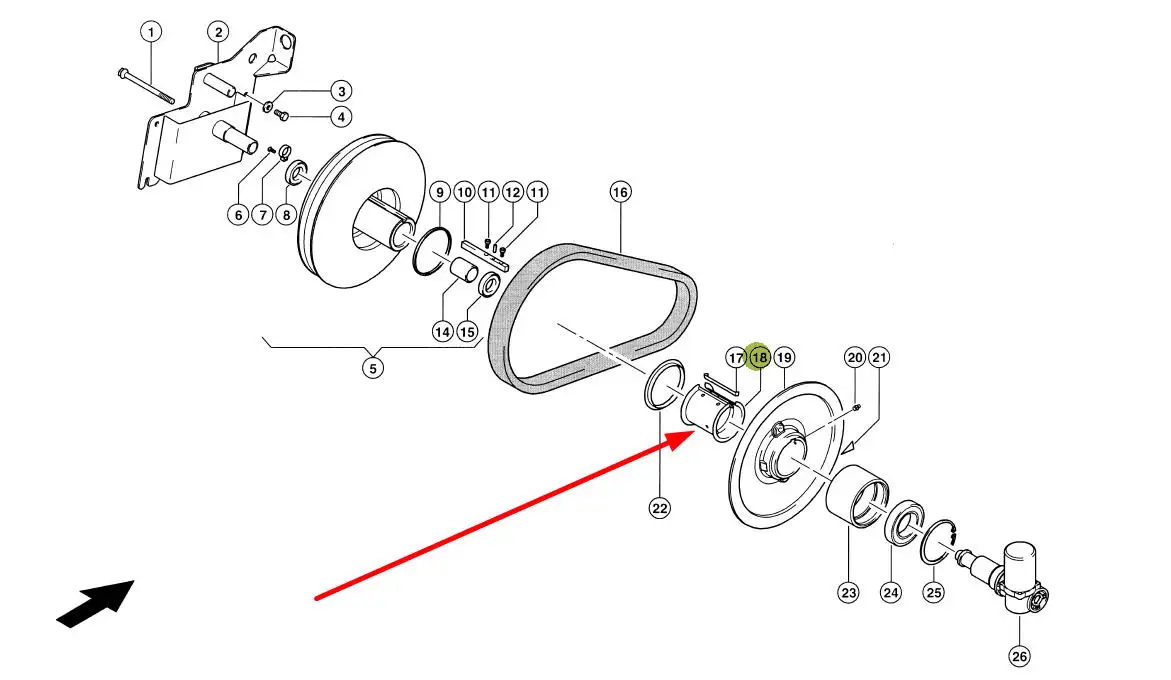 1
2
3
4
6
7
8
9
10
11
12
11
16
14
15
5
17
18
19
20
21
22
23
24
25
26