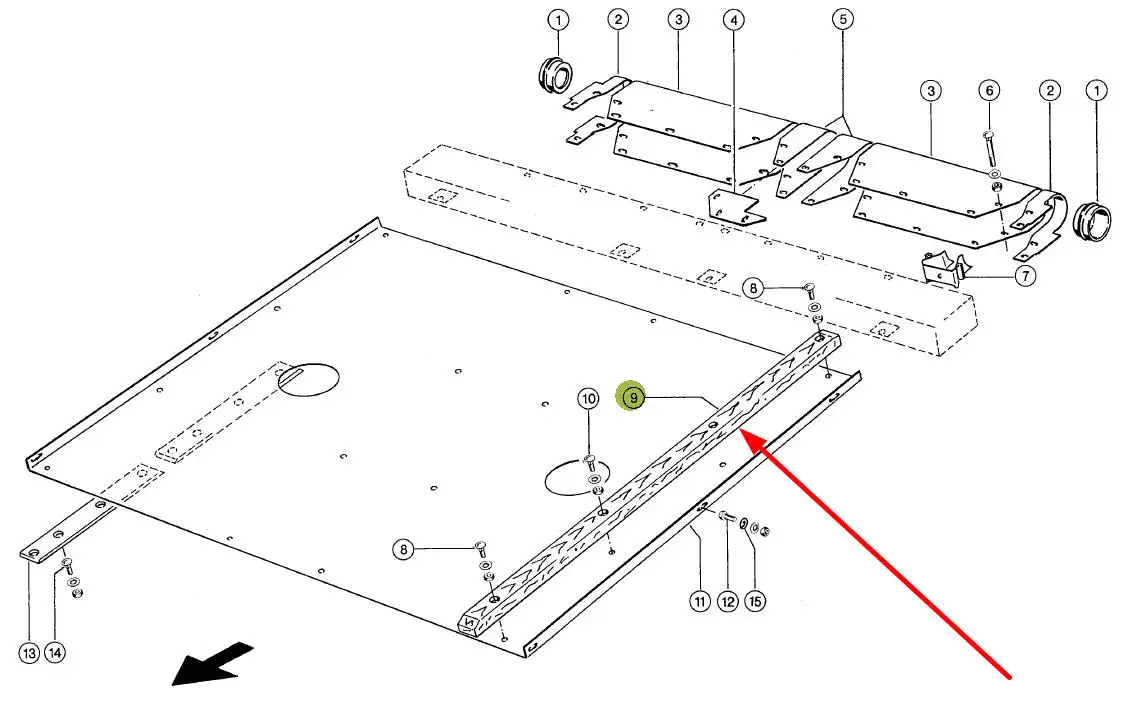 1
2
3
4
5
3
6
2
1
7
8
9
10
8
11
12
15
13
14