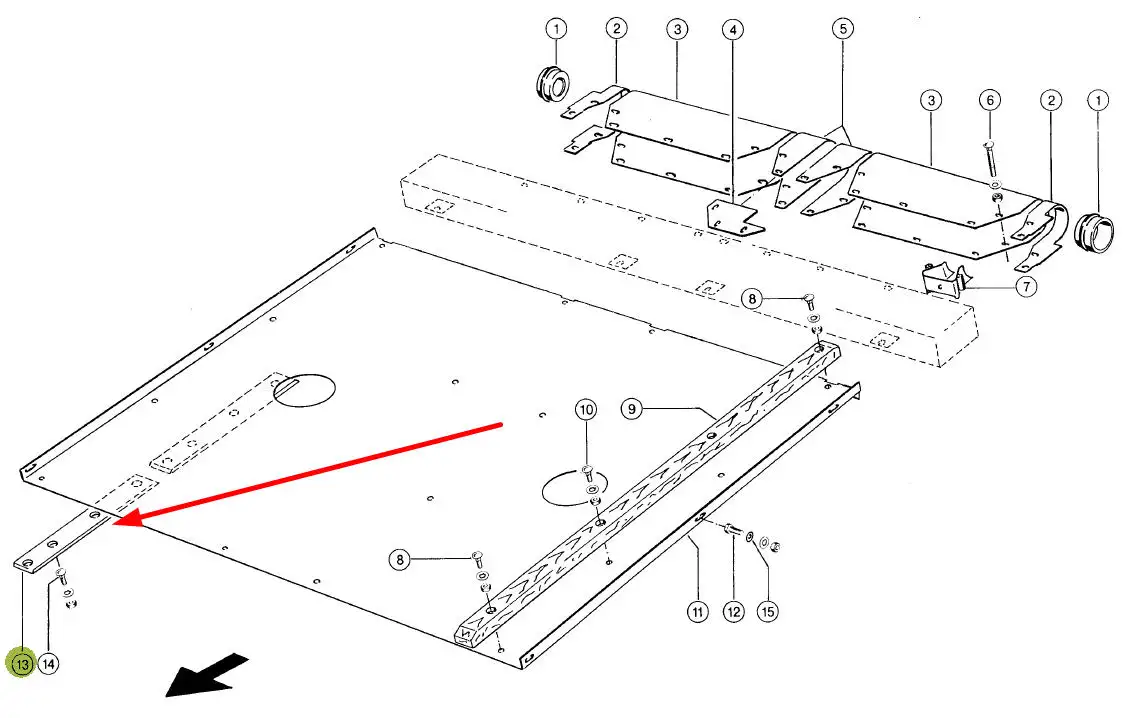 1
2
3
4
5
3
6
2
1
7
8
9
10
8
11
12
15
13
14