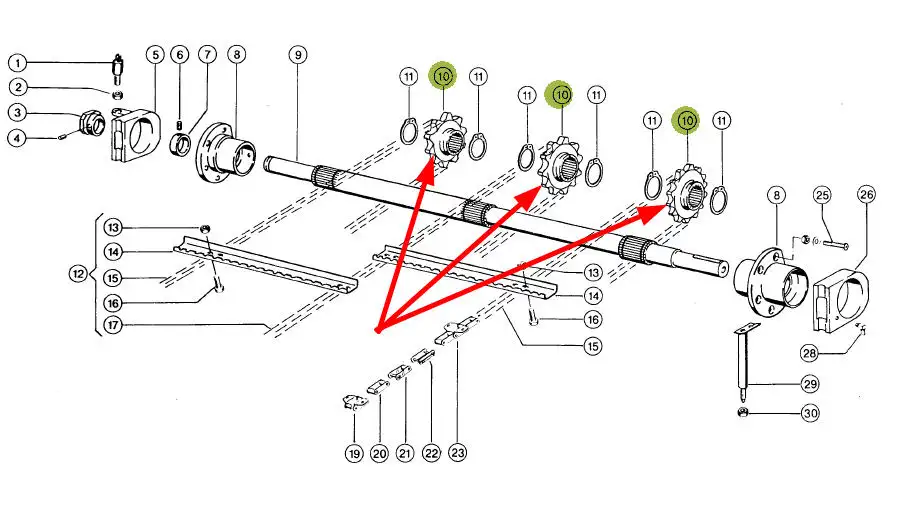 1
2
3
4
5
6
7
8
9
11
10
11
11
10
11
11
10
11
8
25
26
13
14
12
15
16
17
13
14
16
15
28
29
30
19
20
21
22
23