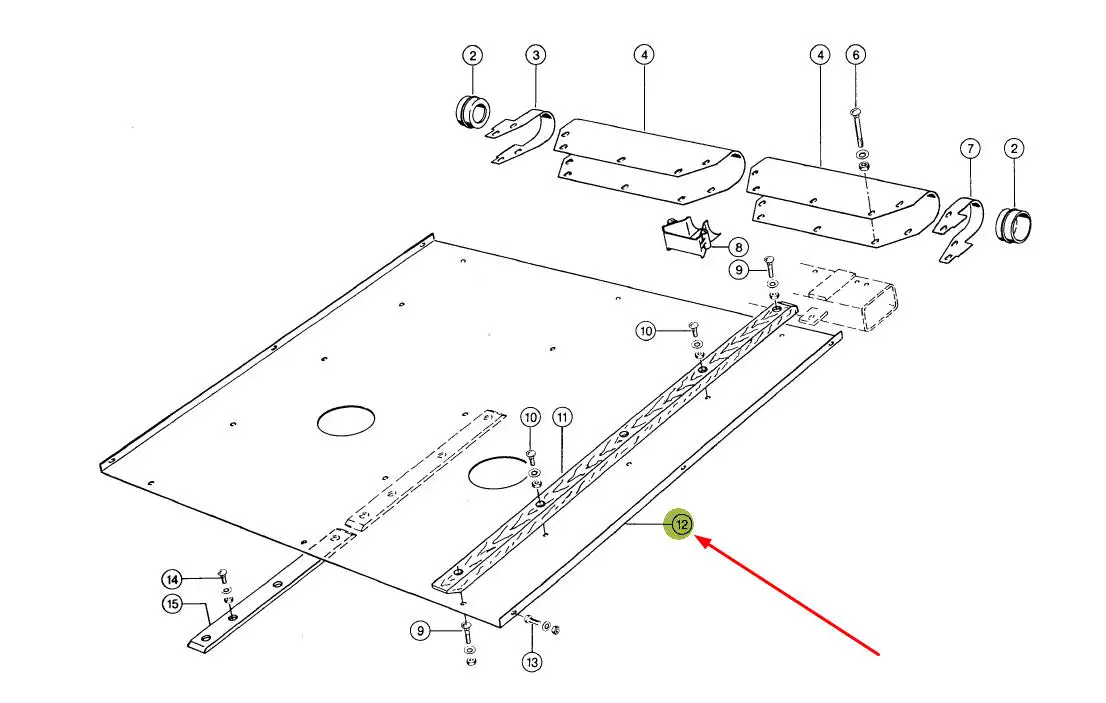 2
3
4
4
6
7
2
8
9
10
10
11
12
14
15
9
13