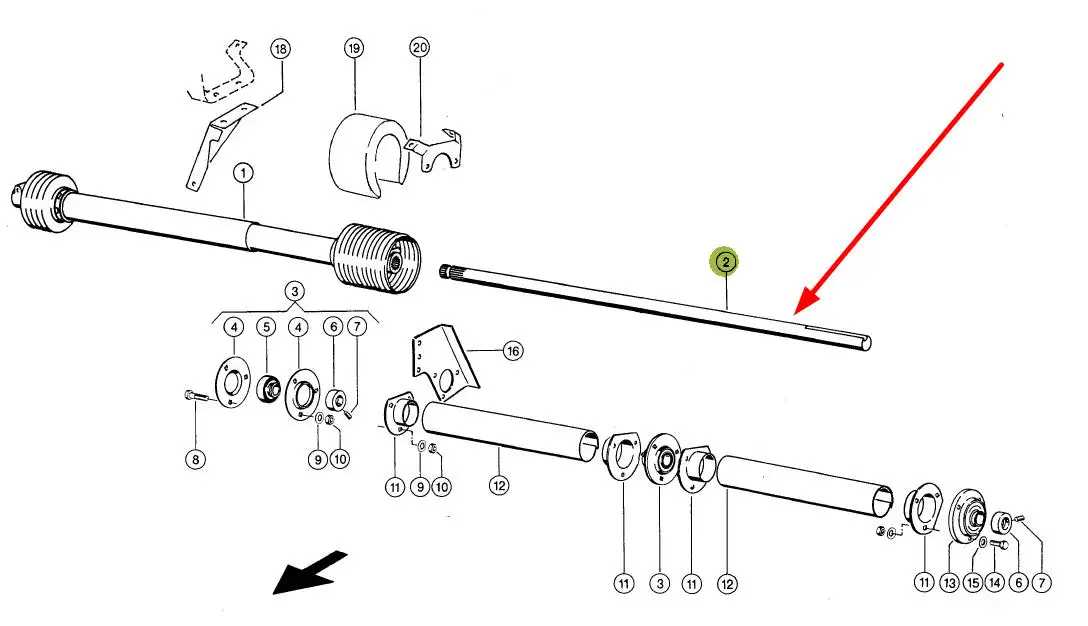 18
19
20
1
2
3
4
5
4
6
7
16
8
9
10
11
9
10
12
11
3
11
12
11
13
15
14
6
7