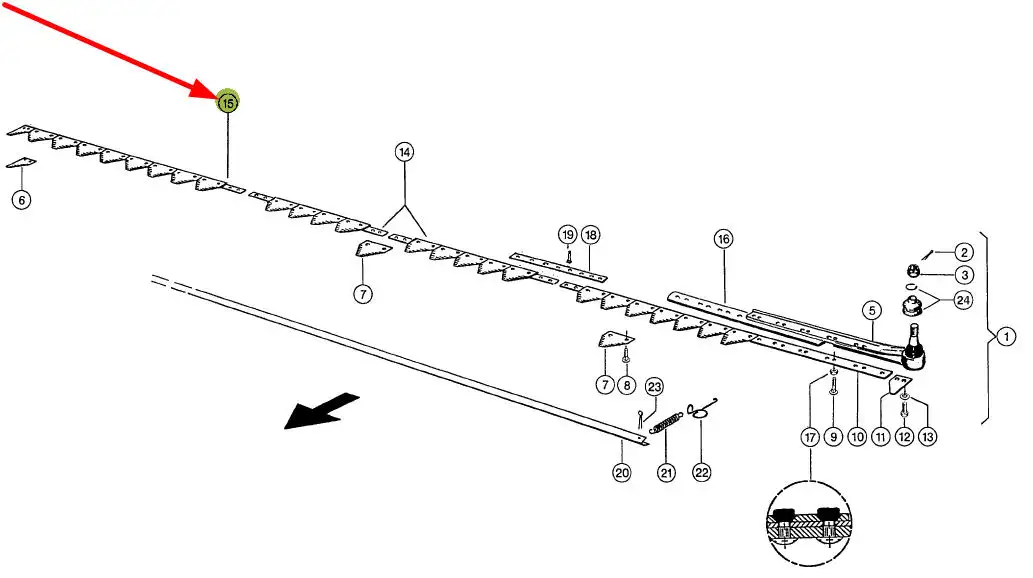 15
6
14
7
19
18
16
2
3
24
5
1
7
8
23
17
9
10
11
12
13
20
21
22