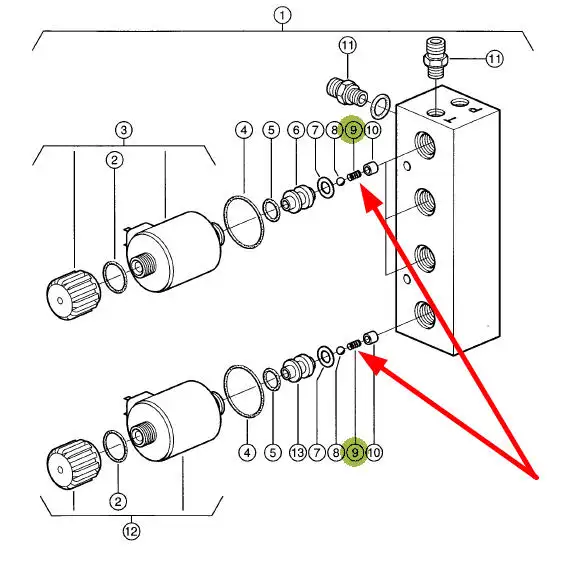 1
11
11
T
P
3
2
4
5
6
7
8
9
10
4
5
13
7
8
9
10
2
12