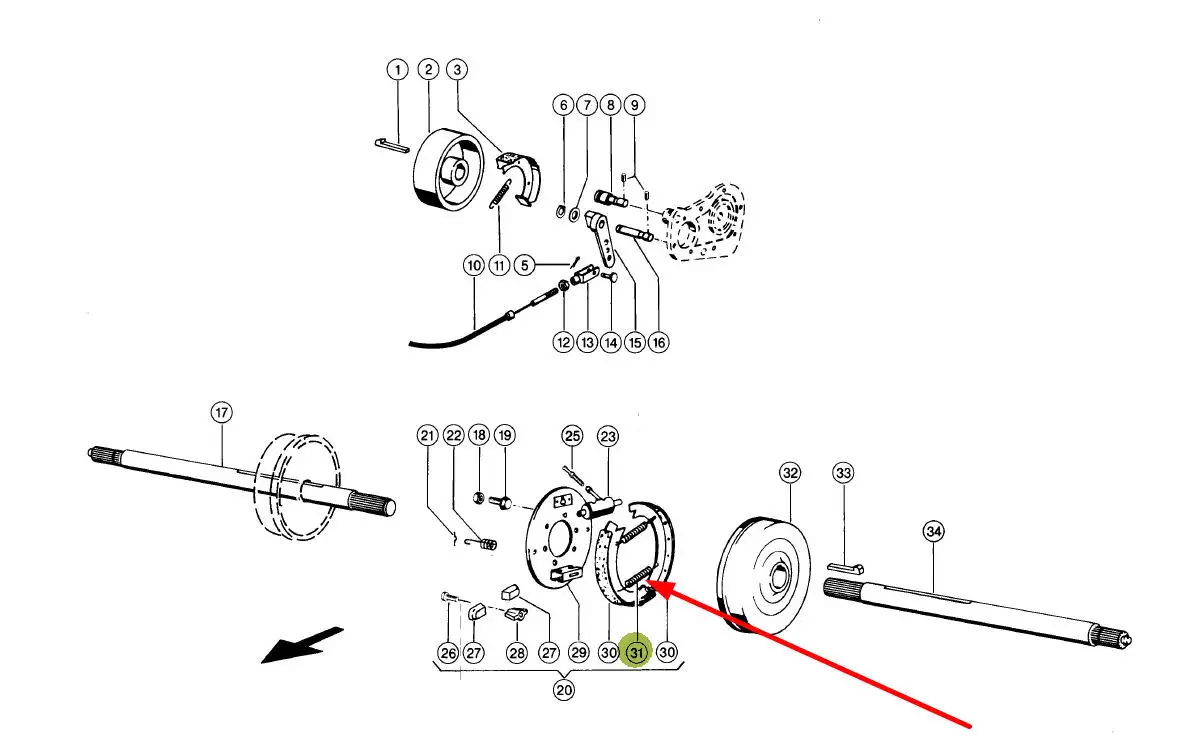 1 2 3
6 7 8 9
10 11 5
12 13 14 15 16
17
21 22 18 19 25 23
32 33
34
26 27 28 27 29 30 31 30
20