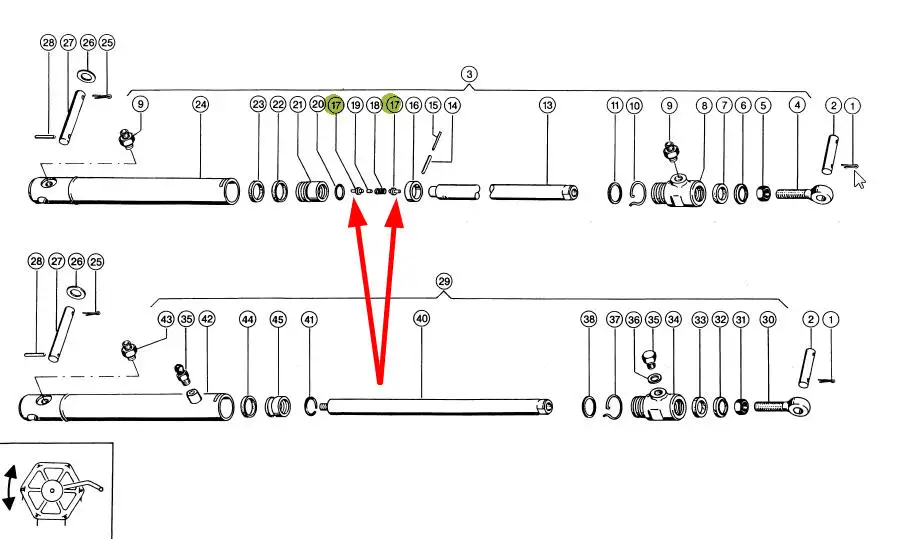 28 27 26 25
3
9 24 23 22 21 20 17 19 18 17 16 15 14 13 11 10 9 8 7 6 5 4 2 1
28 27 26 25
29
43 35 42 44 45 41 40 38 37 36 35 34 33 32 31 30 2 1