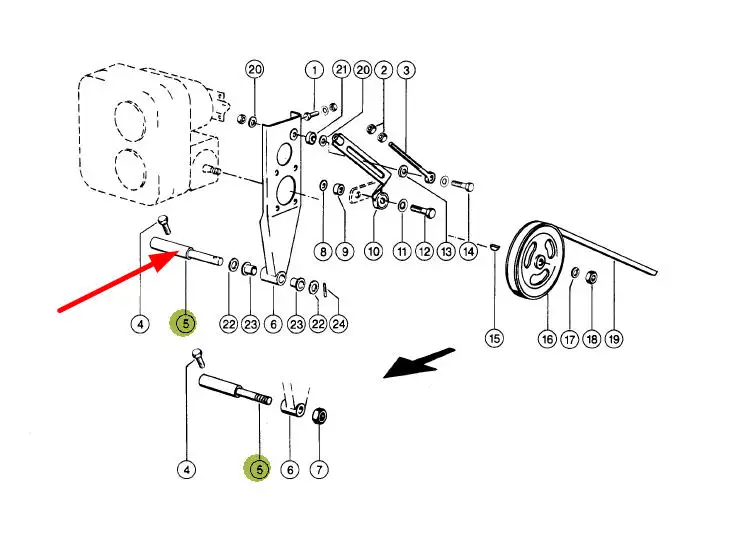 20
1
21
20
2
3
8
9
10
11
12
13
14
4
5
22
23
6
23
22
24
15
16
17
18
19
4
5
6
7