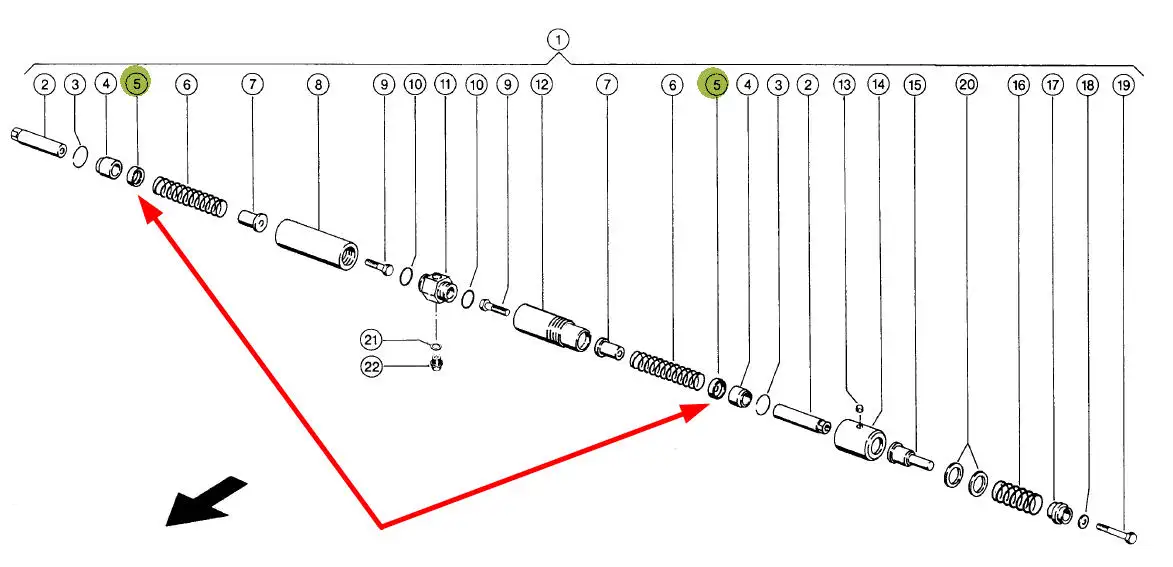 1

2 3 4 5 6 7 8 9 10 11 10 9 12 7 6 5 4 3 2 13 14 15 20 16 17 18 19

21
22