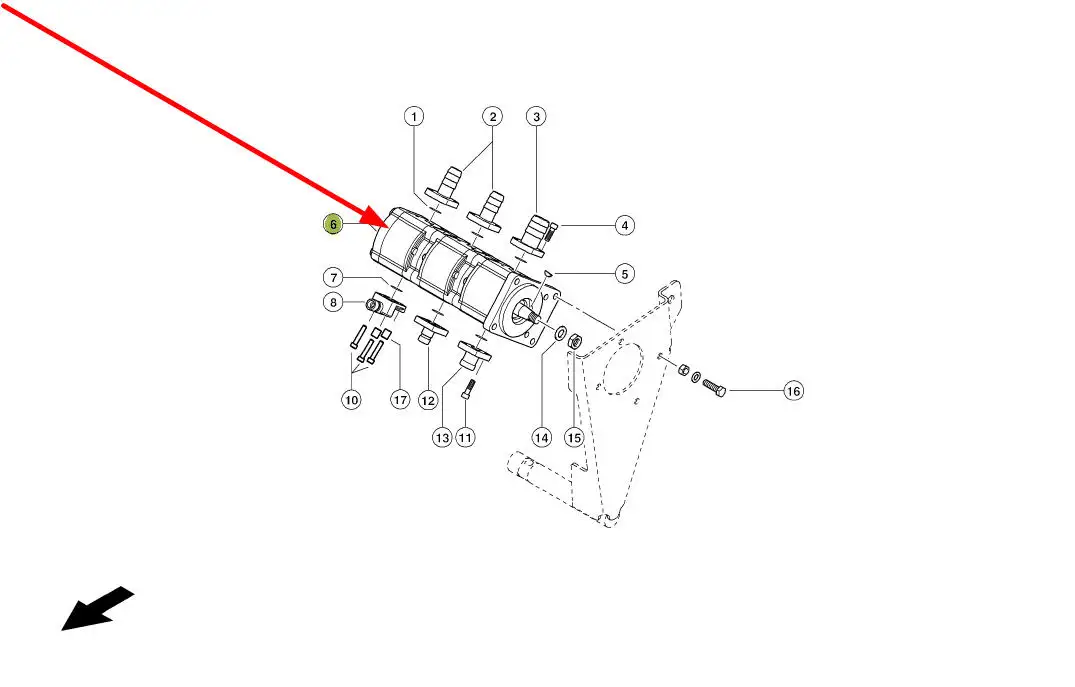 1
2
3
4
5
6
7
8
10
17
12
13
11
14
15
16