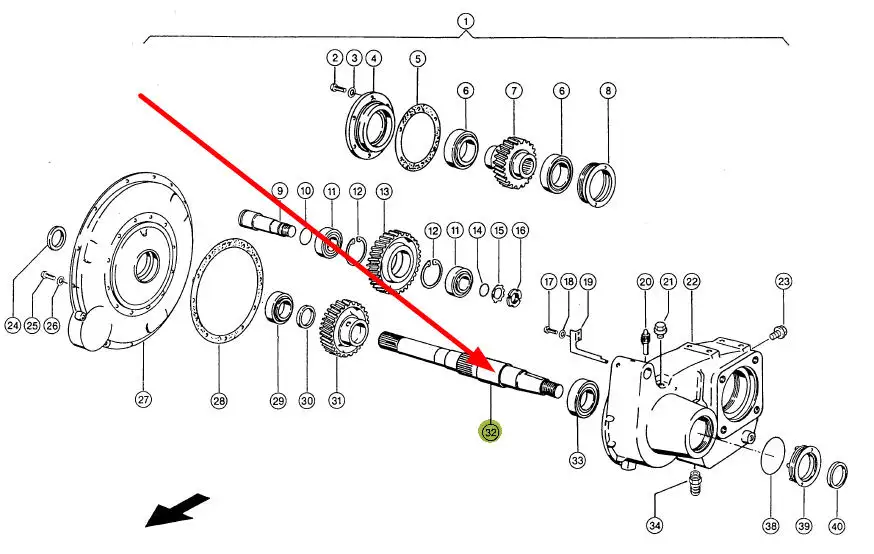 1
2 3 4
5
6 7 6 8
9 10 11 12 13
12 11 14 15 16
17 18 19
20 21 22
23
24 25 26
27
28
29 30 31
32
33
34
38 39 40