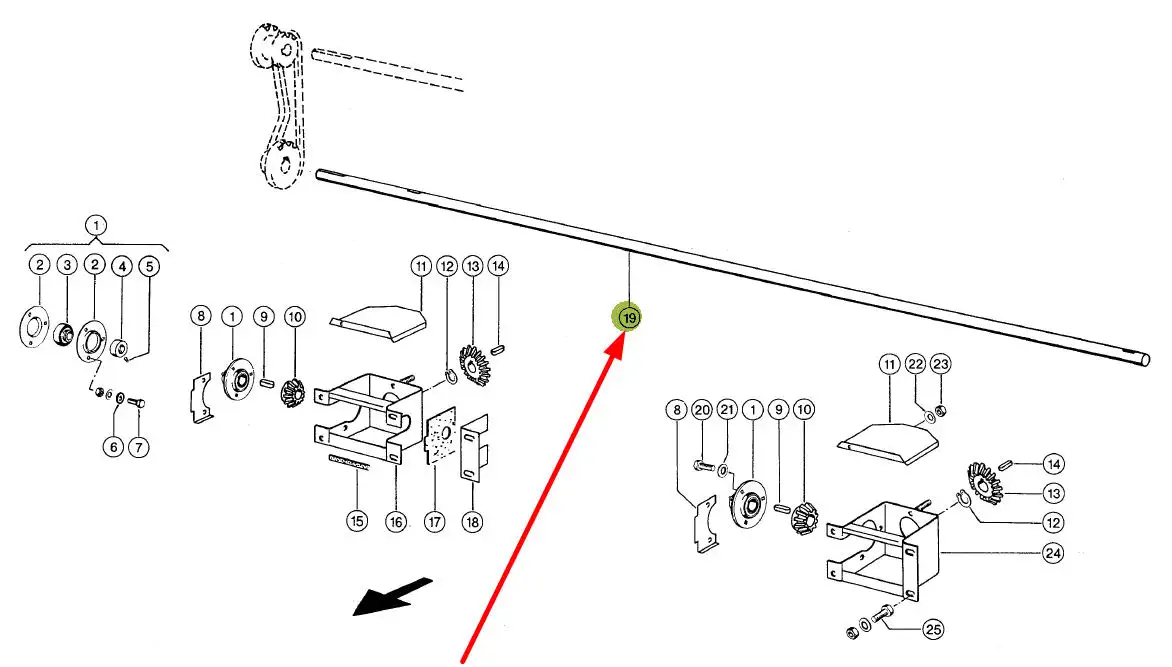 1
2 3 2 4 5
6 7
8 1 9 10
11 12 13 14
15 16 17 18
19
11 22 23
8 20 21 1 9 10
14
13
12
24
25