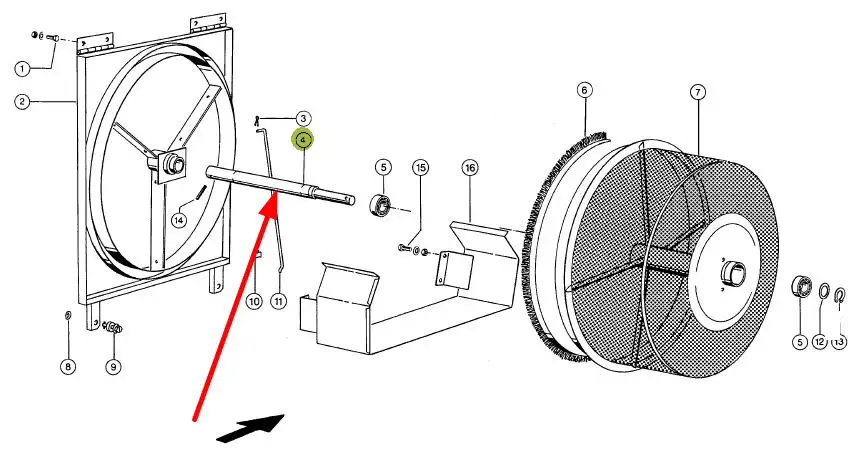 1
2
3
4
14
5
15
16
6
7
10
11
8
9
5
12
13