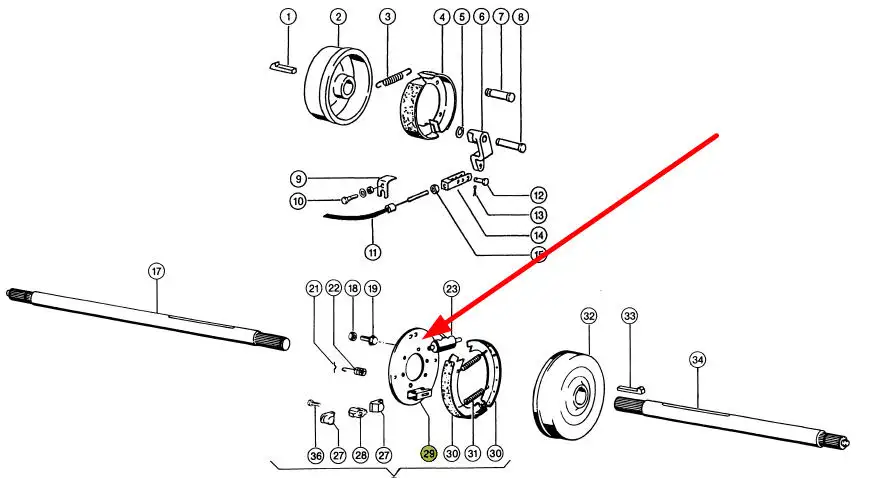 1 2 3 4 5 6 7 8
9
10
11
12
13
14
15
17
21 22 18 19
23
32 33
34
36 27 28 27 29 30 31 30