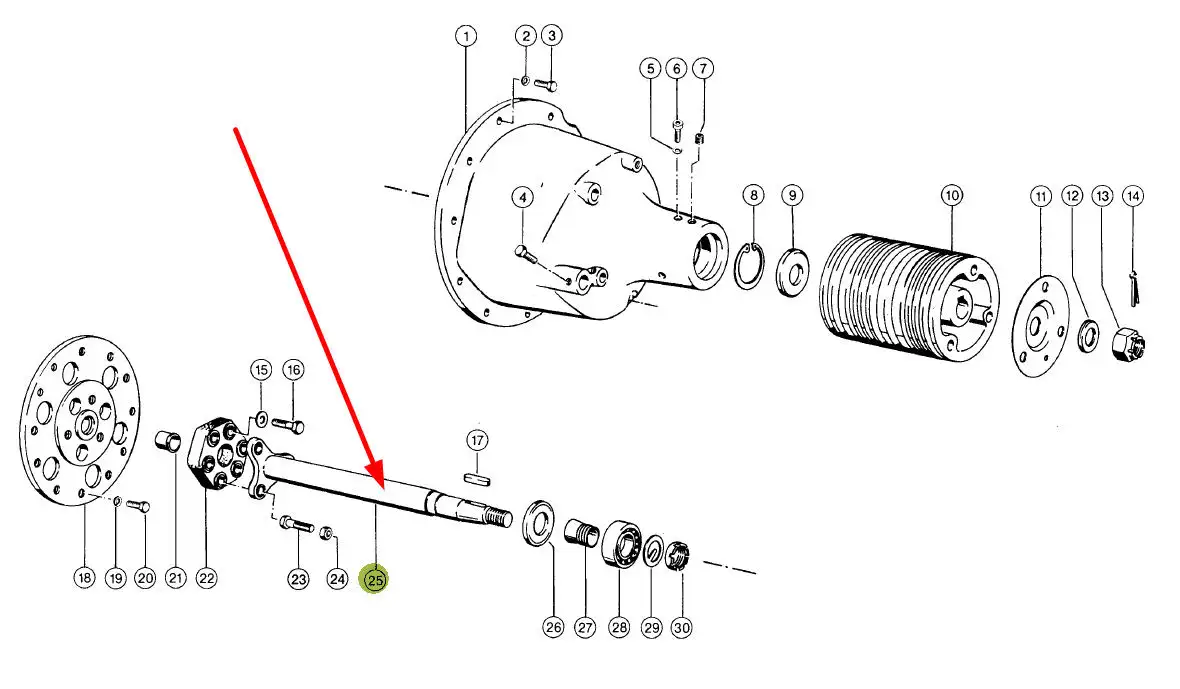 1
2
3
5
6
7
4
8
9
10
11
12
13
14
15
16
17
18
19
20
21
22
23
24
25
26
27
28
29
30