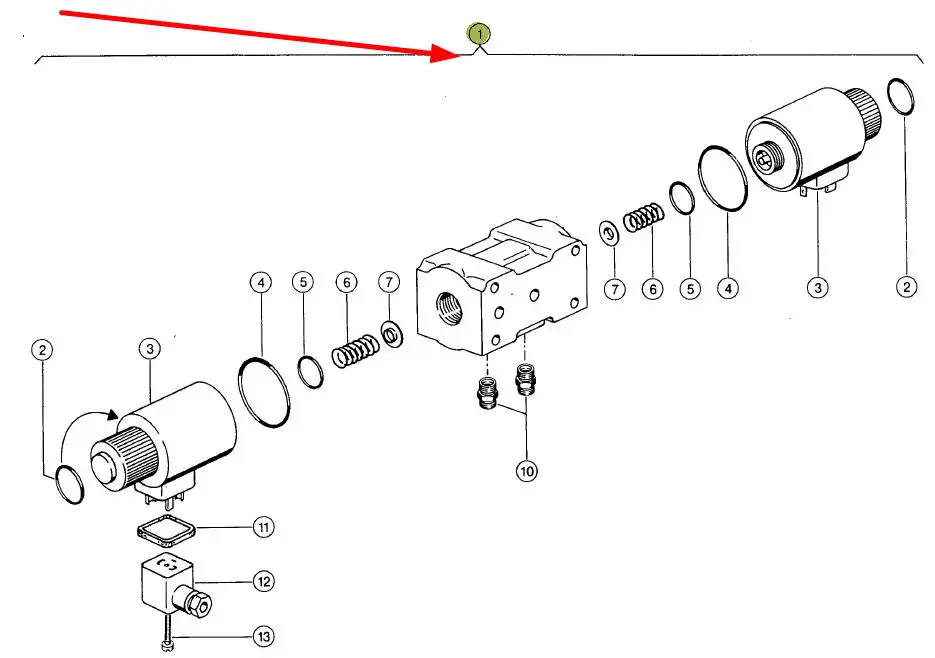 1

2
3
4
5
6
7

7
6
5
4
3
2

10

11
12
13