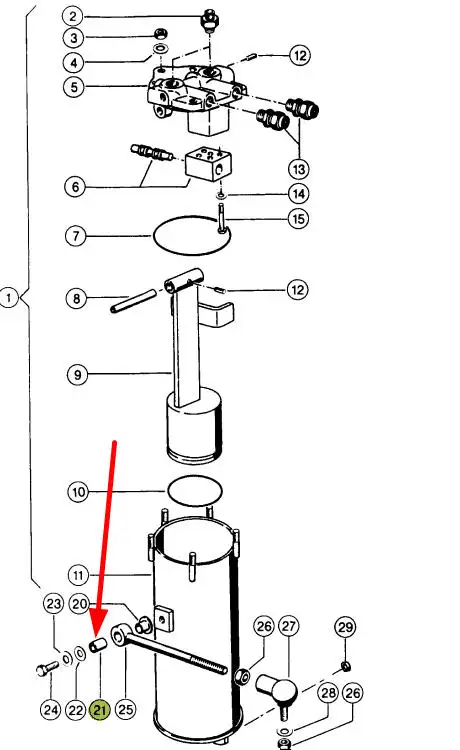 2
3
4
5
12
13
6
14
15
7
1
8
12
9
10
11
23
20
26
27
29
24
22
21
25
28
26