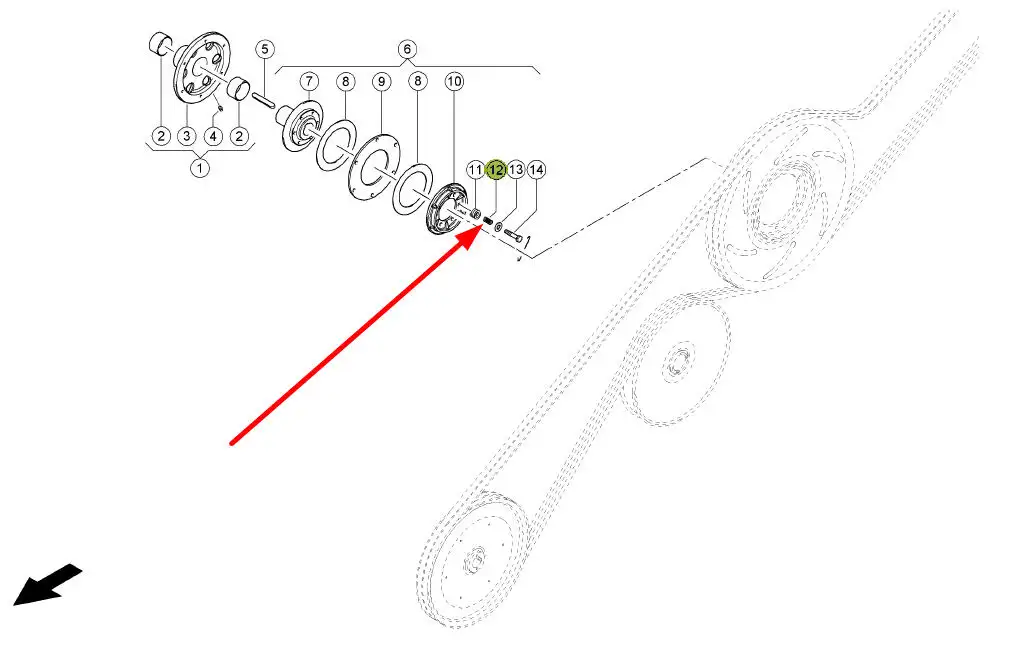 5
6
7
8
9
8
10
11
12
13
14
2
3
4
2
1