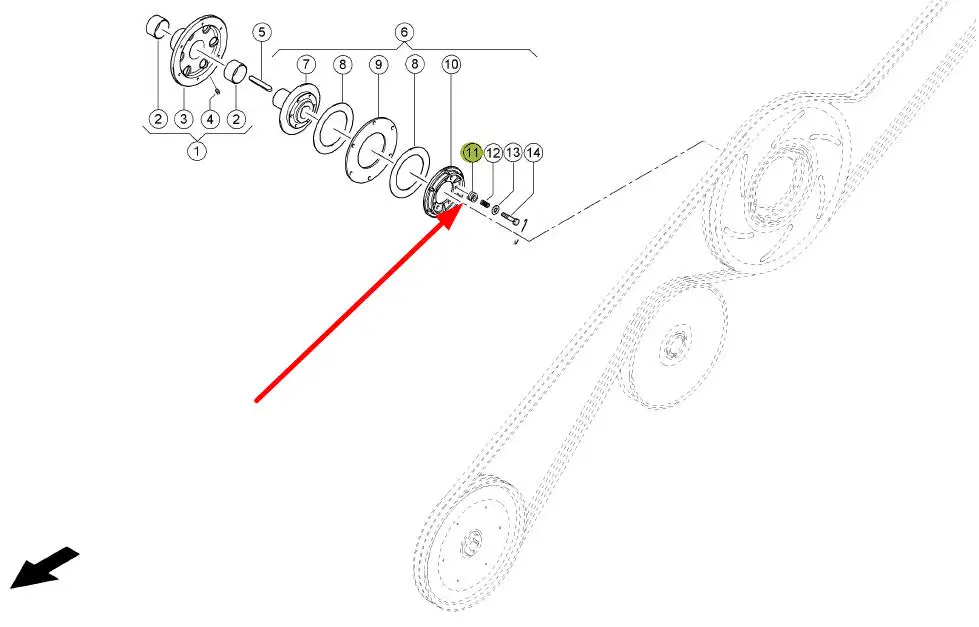 5
6
7
8
9
8
10
11
12
13
14
2
3
4
2
1