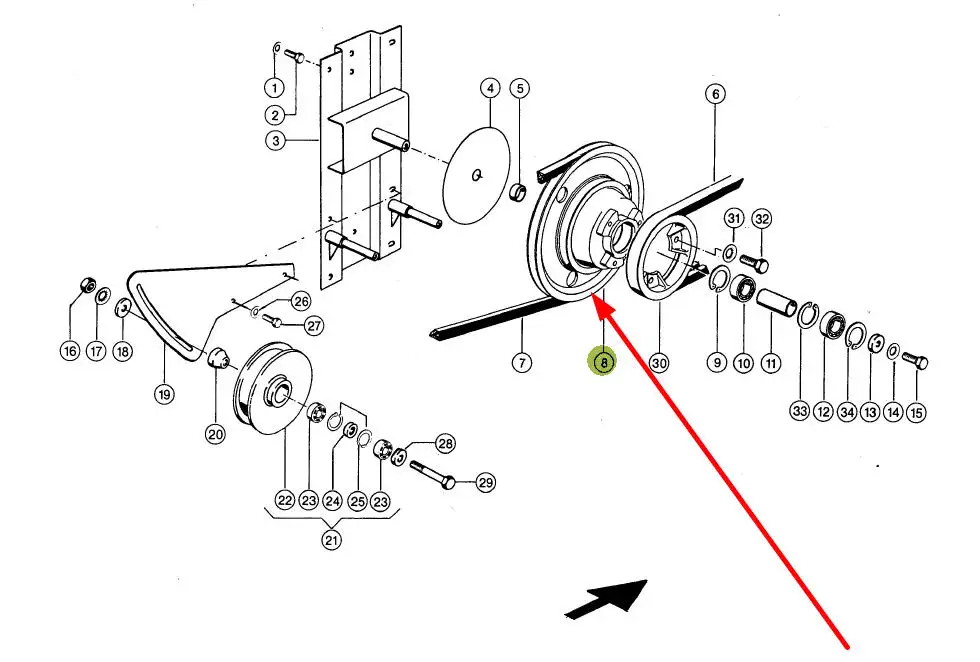 1
2
3
4
5
6
31
32
26
27
16
17
18
19
20
7
8
30
9
10
11
33
12
34
13
14
15
28
29
22
23
24
25
23
21