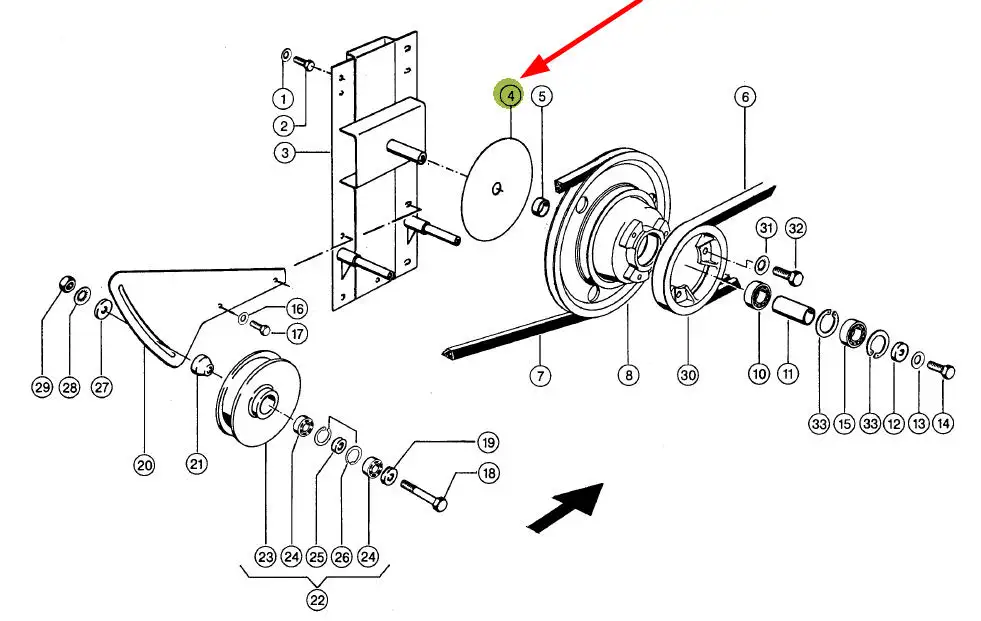 1
2
3
4
5
6
31
32
16
17
29
28
27
20
21
7
8
30
10
11
33
15
33
12
13
14
19
18
23
24
25
26
24
22