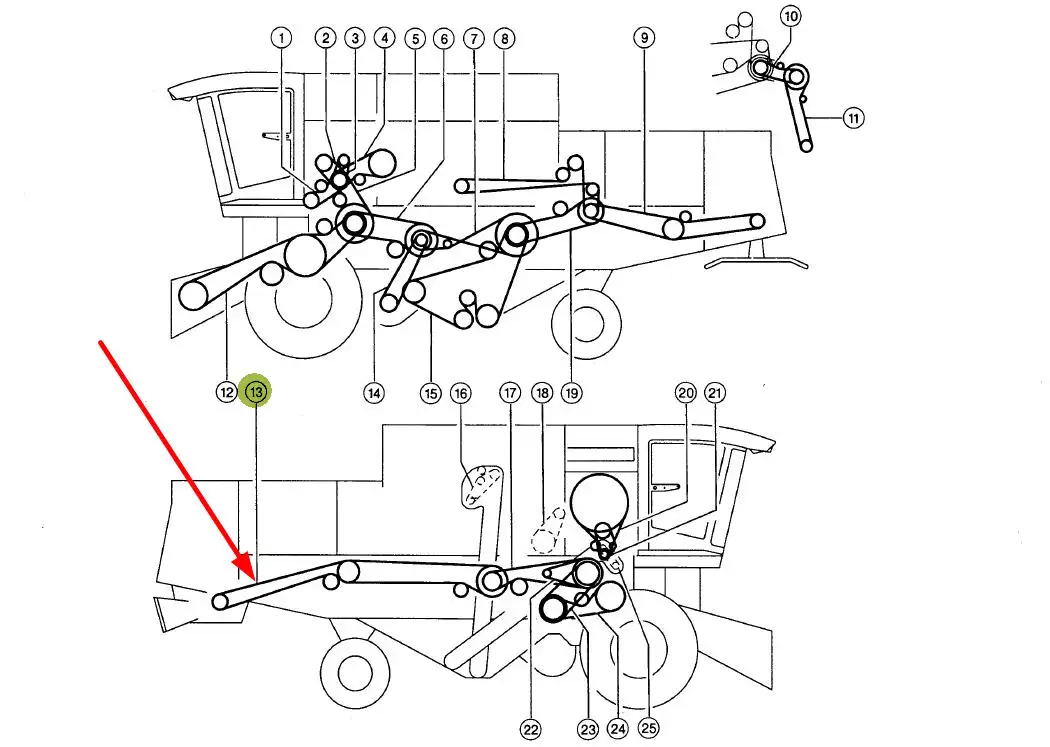 1 2 3 4 5 6 7 8 9 10 11

12 13 14 15 16 17 18 19 20 21

22 23 24 25