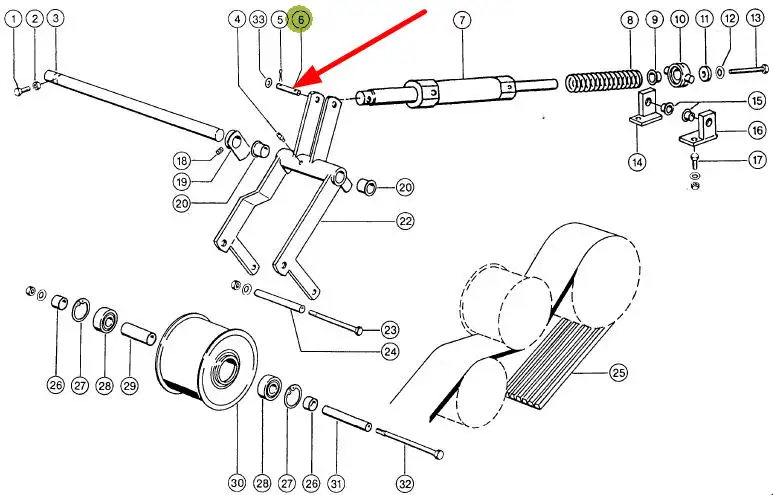 1 2 3 4 33 5 6 7 8 9 10 11 12 13
15
16
14
17
18
19
20
20
22
23
24
25
26 27 28 29
30 28 27 26 31 32