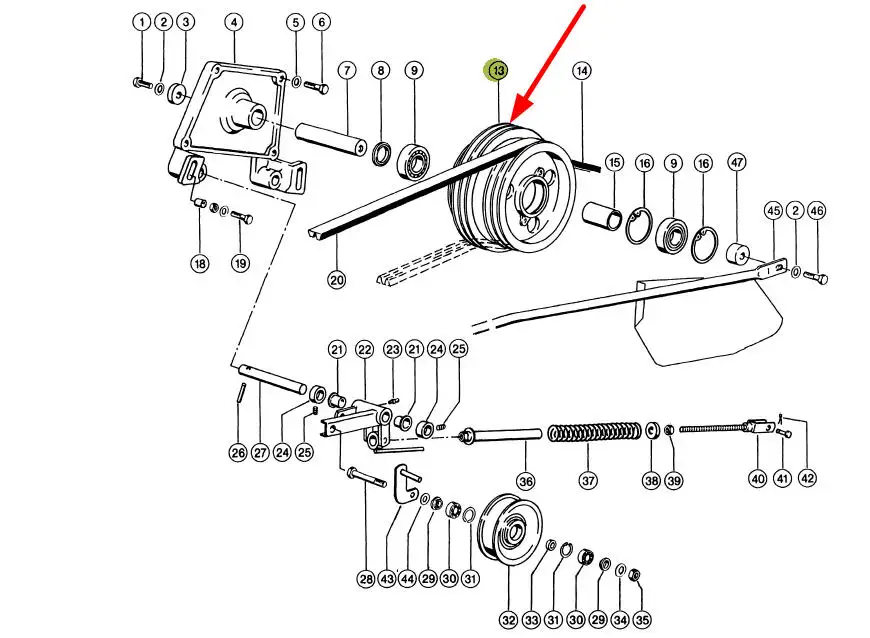 1 2 3 4 5 6
7 8 9 13 14
15 16 9 16 47 45 2 46
18 19 20
21 22 23 21 24 25
26 27 24 25 36 37 38 39 40 41 42
28 43 44 29 30 31
32 33 31 30 29 34 35