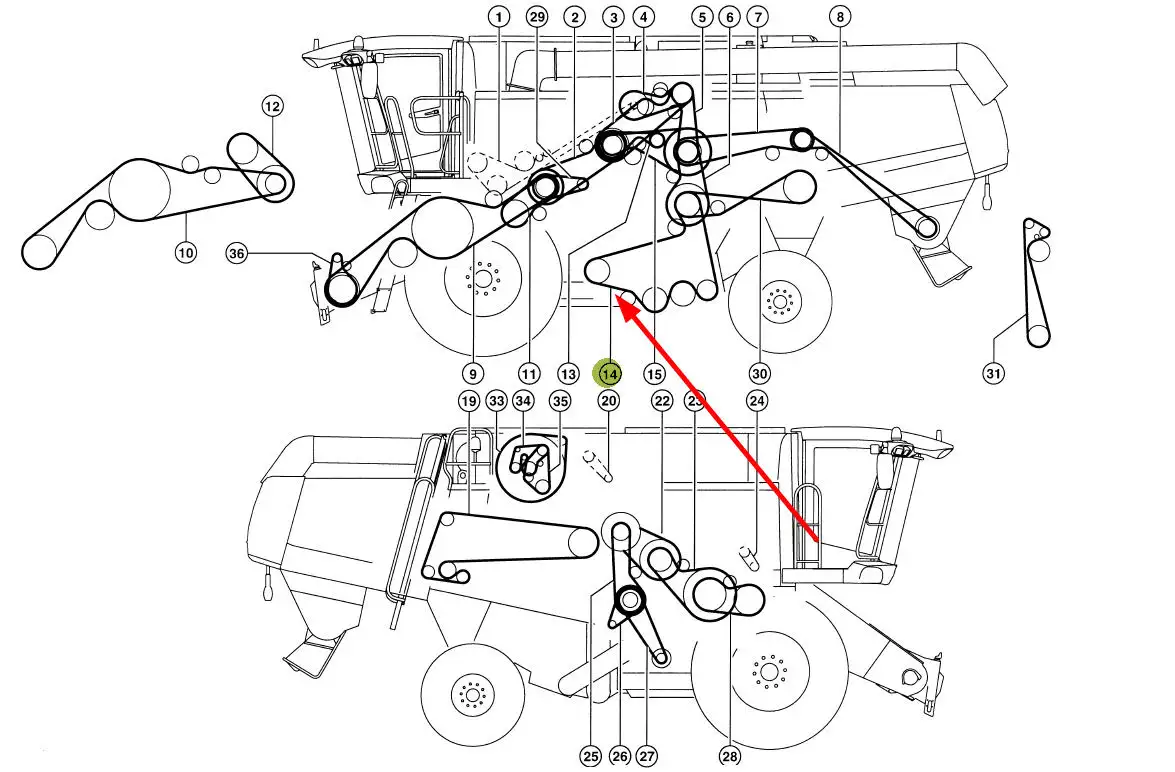 1
29
2
3
4
5
6
7
8
12
10
36
9
11
13
14
15
30
31
19
33
34
35
20
22
23
24
25
26
27
28