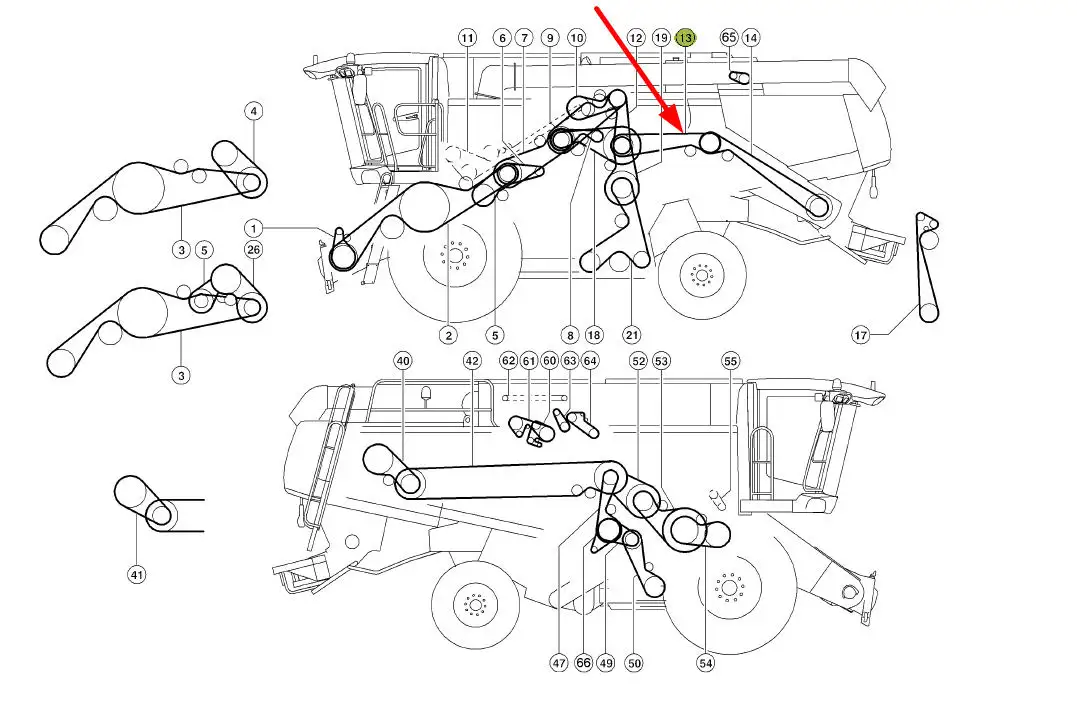 11 6 7 9 10 12 19 13 65 14
4
1
3 5 26
3
2 5 8 18 21
17
40 42 62 61 60 63 64 52 53 55
41
47 66 49 50 54