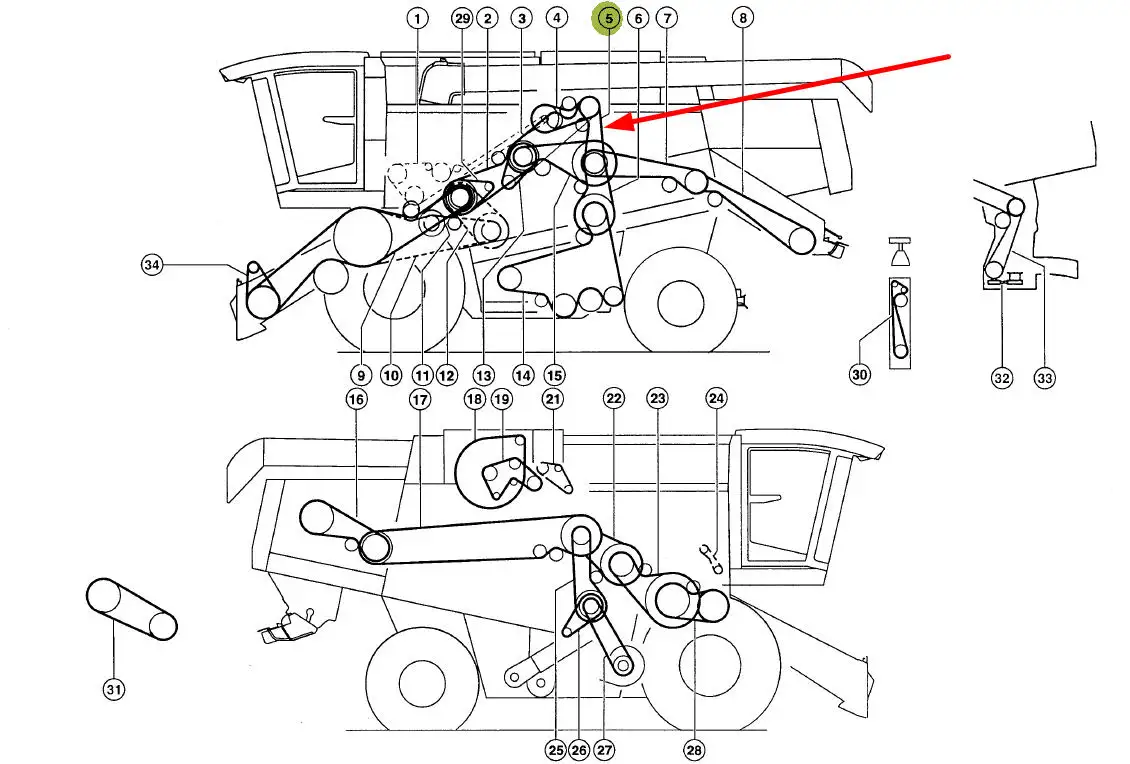 1 29 2 3 4 5 6 7 8

34

9 10 11 12 13 14 15

30

32 33

16 17 18 19 21 22 23 24

31

25 26 27 28